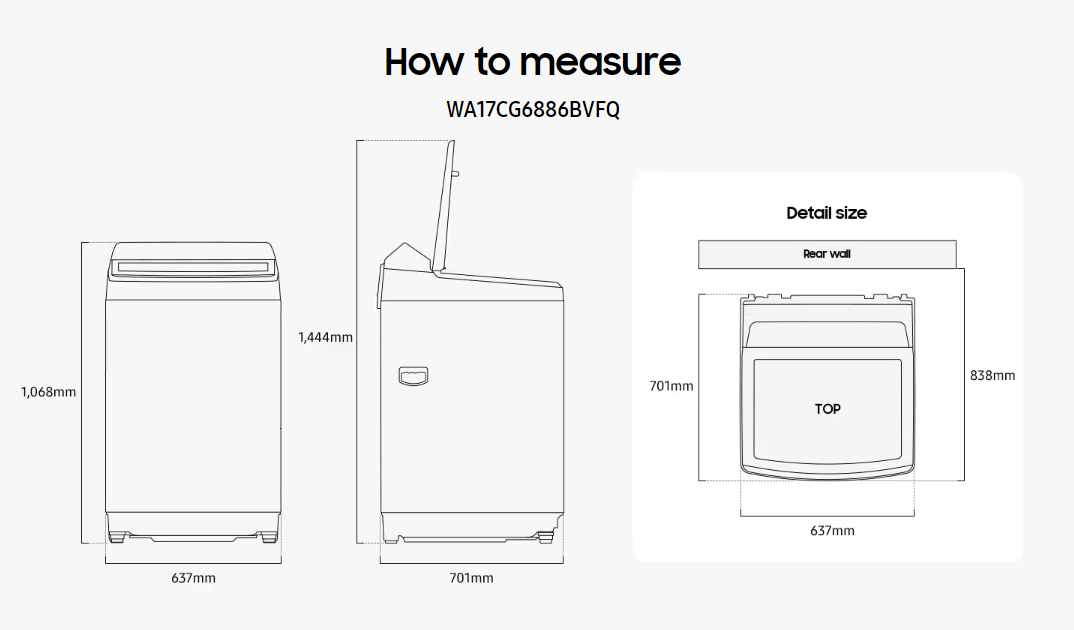 How to measure

WA17CG6886BVFQ

1,068mm

637mm

1,444mm

701mm

Detail size

Rear wall

701mm

TOP

838mm

637mm