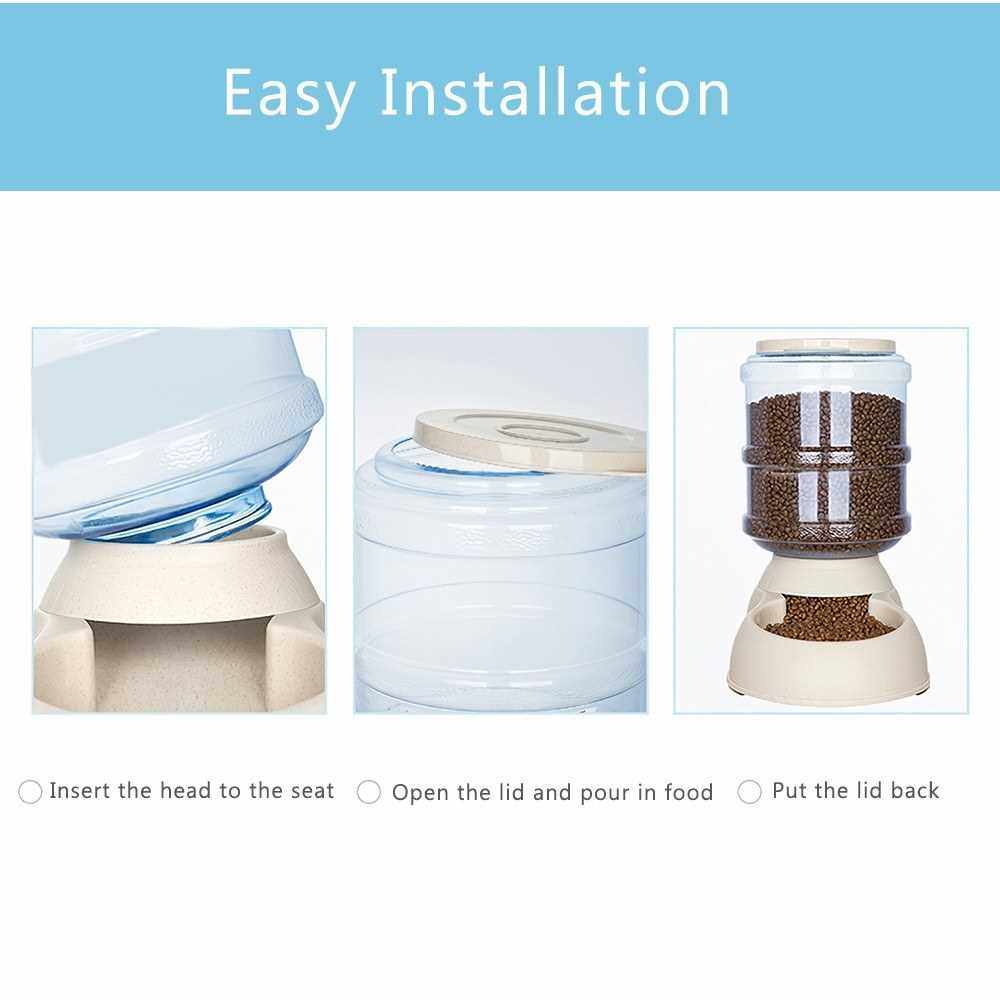 Easy Installation

Insert the head to the seat

Open the lid and pour in food

Put the lid back