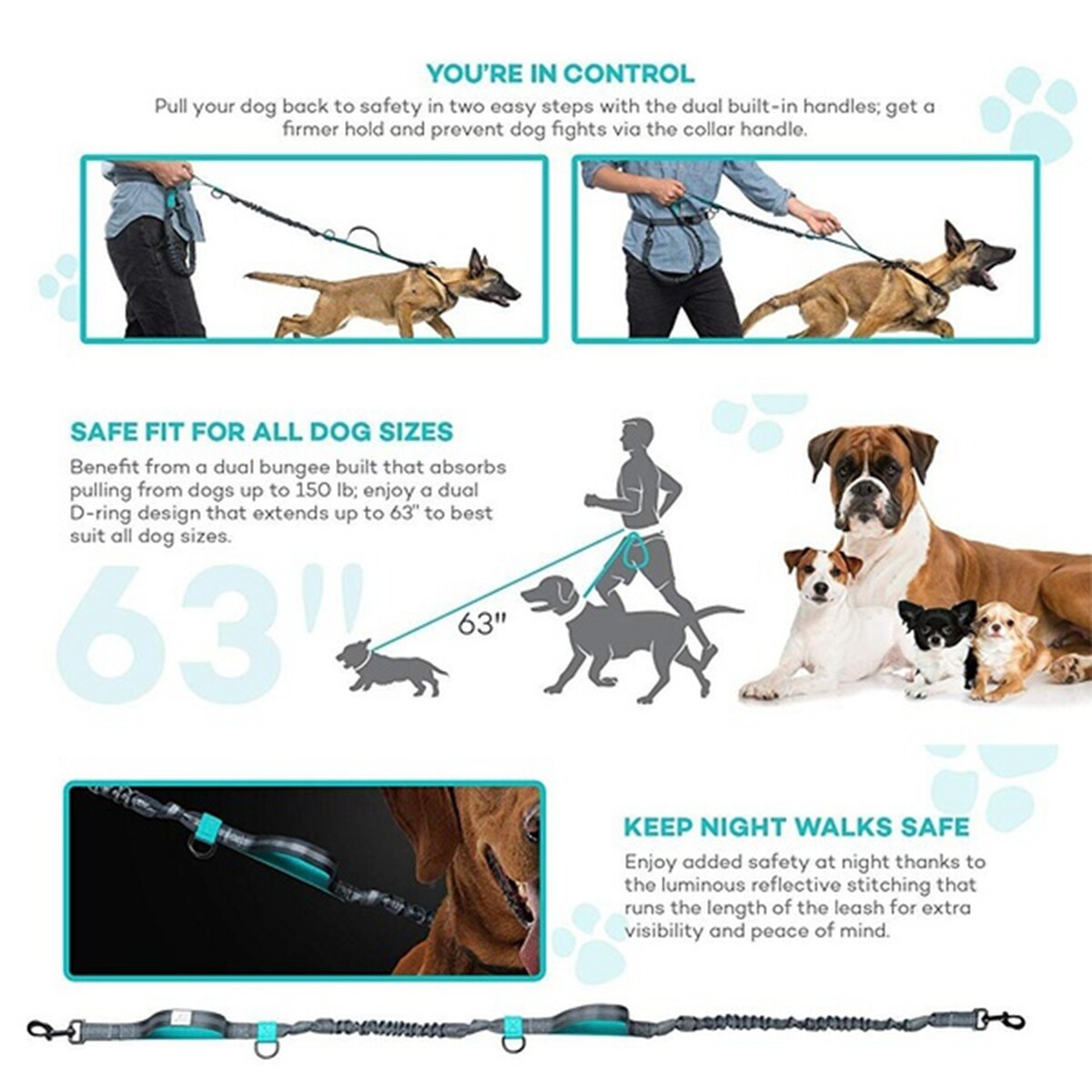 YOU'RE IN CONTROL

Pull your dog back to safety in two easy steps with the dual built-in handles; get a firmer hold and prevent dog fights via the collar handle.

SAFE FIT FOR ALL DOG SIZES

Benefit from a dual bungee built that absorbs pulling from dogs up to 150 lb; enjoy a dual D-ring design that extends up to 63" to best suit all dog sizes.

63"

63"

KEEP NIGHT WALKS SAFE

Enjoy added safety at night thanks to the luminous reflective stitching that runs the length of the leash for extra visibility and peace of mind.