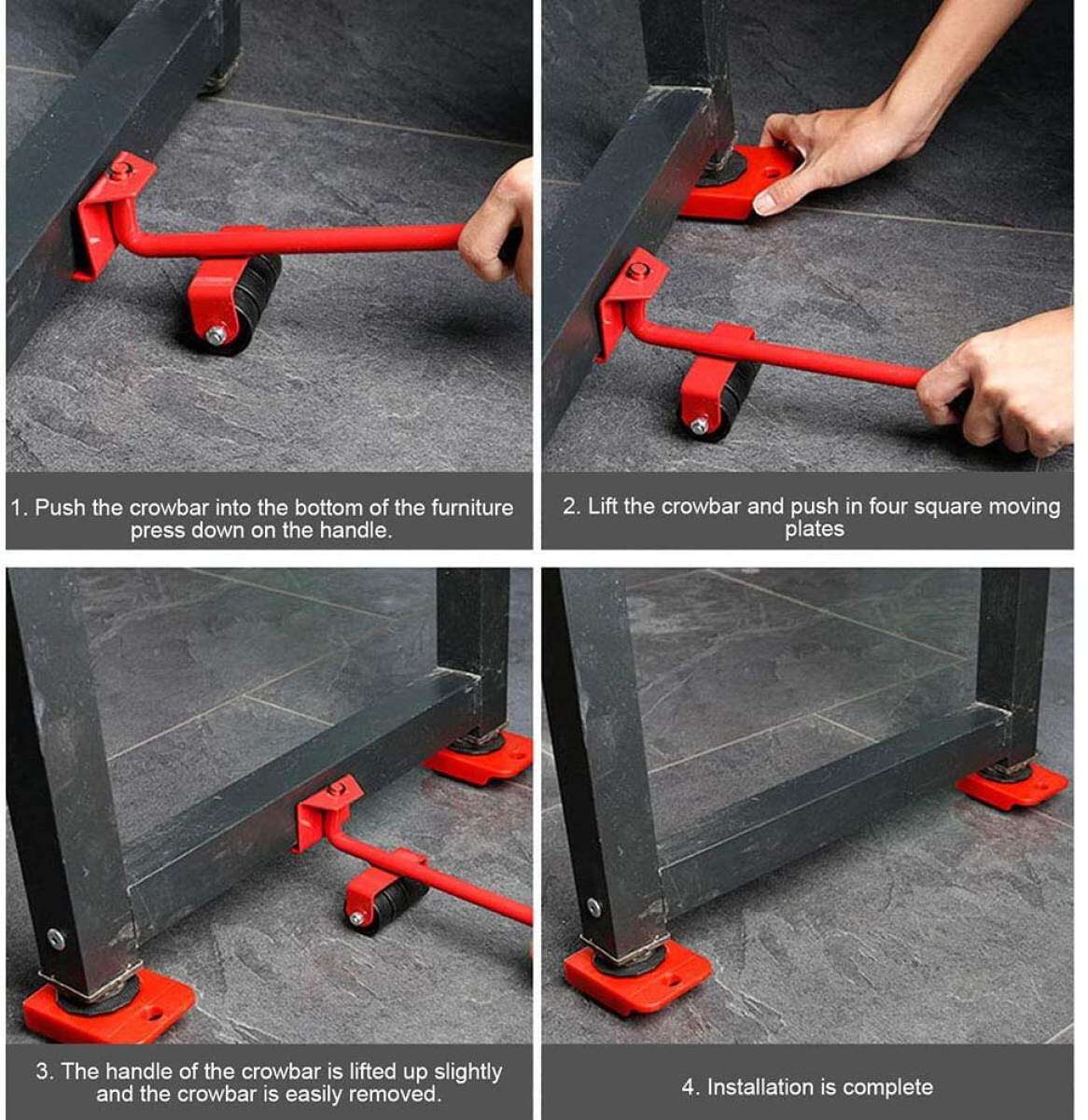 1. Push the crowbar into the bottom of the furniture press down on the handle.

2. Lift the crowbar and push in four square moving plates

3. The handle of the crowbar is lifted up slightly and the crowbar is easily removed.

4. Installation is complete