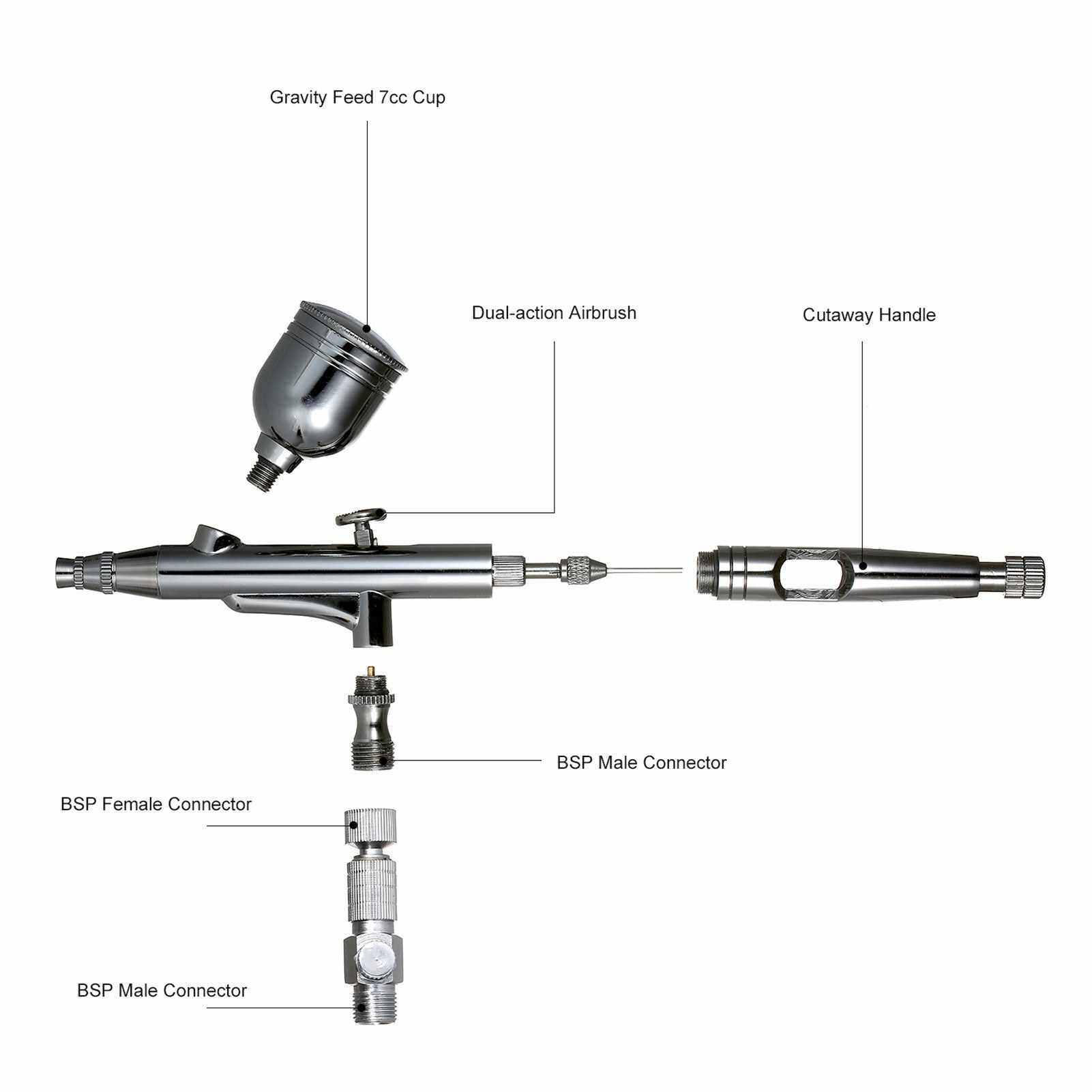 Gravity Feed 7cc Cup

Dual-action Airbrush

Cutaway Handle

BSP Male Connector

BSP Female Connector

BSP Male Connector