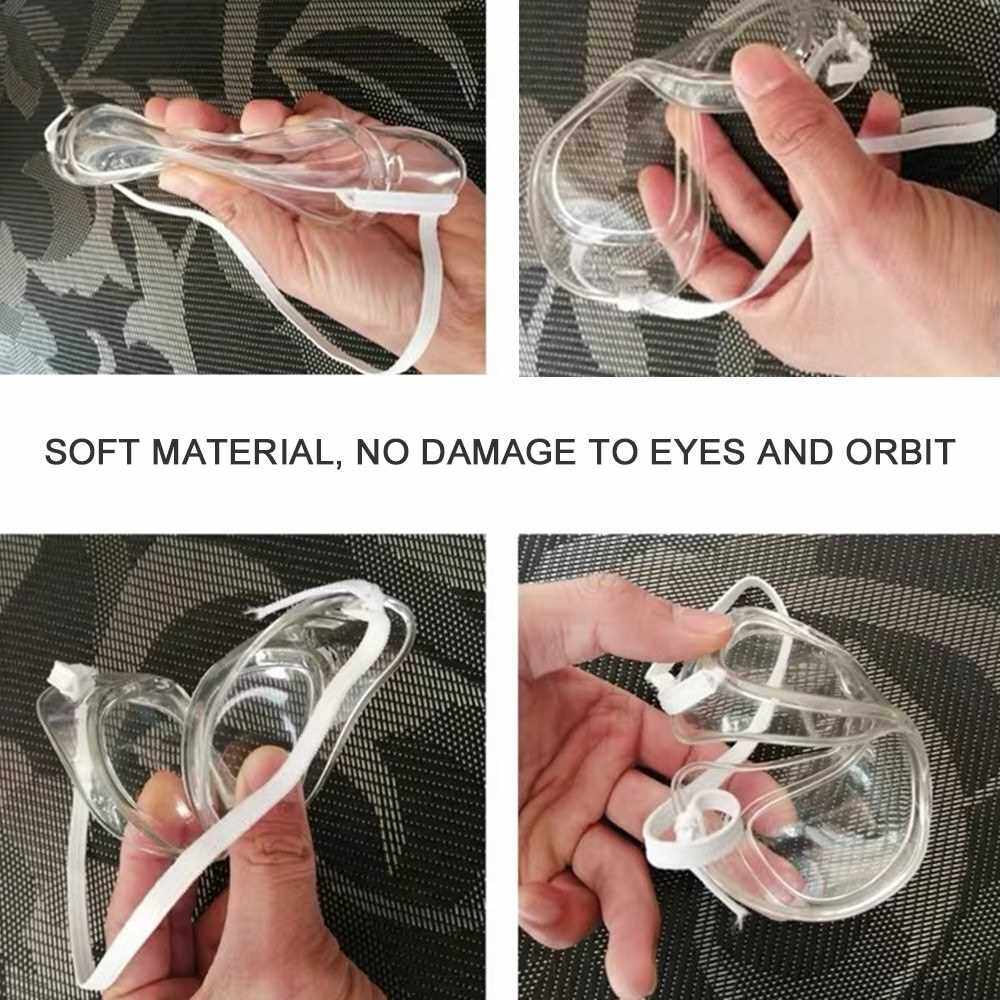 SOFT MATERIAL, NO DAMAGE TO EYES AND ORBIT