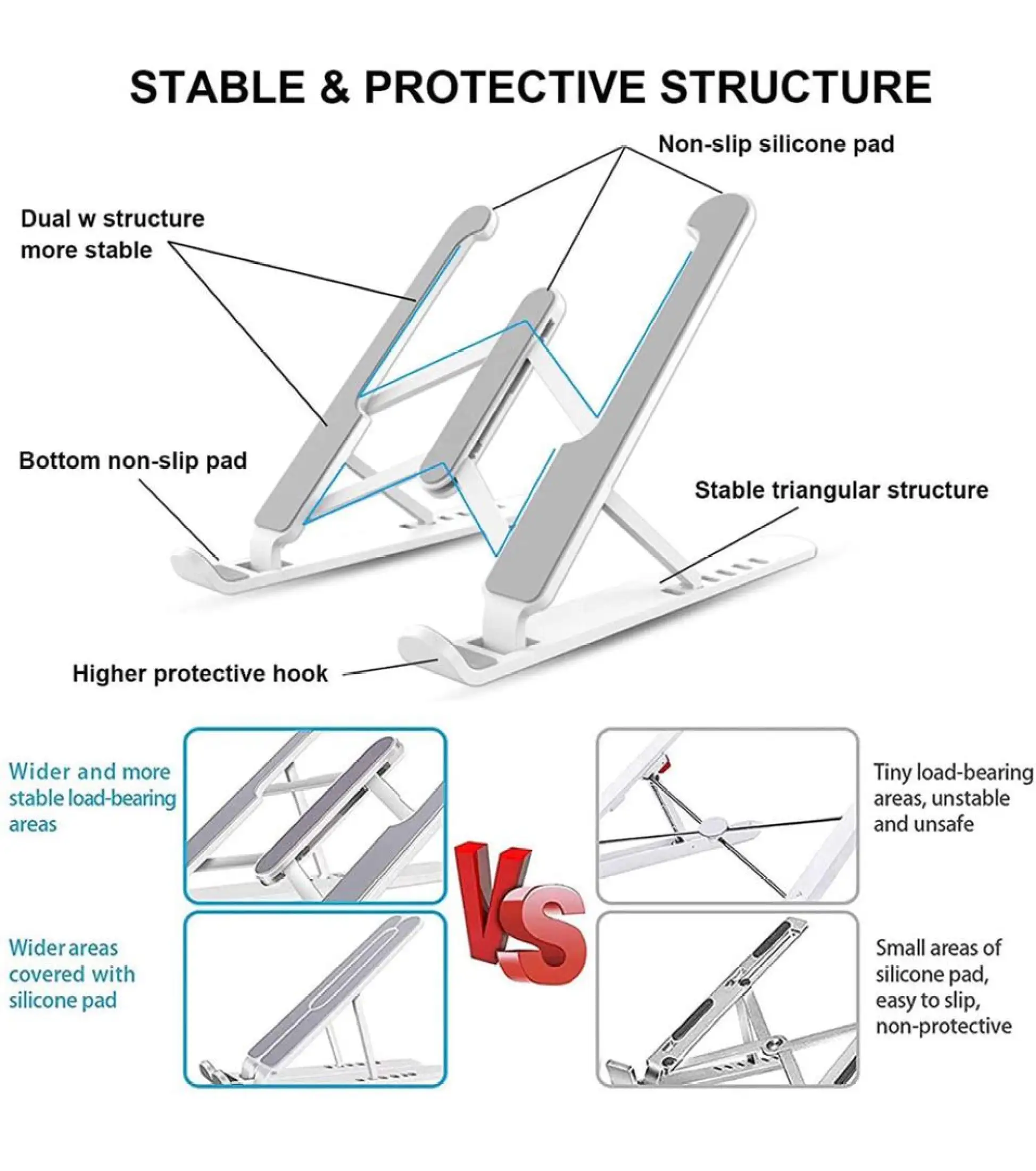 STABLE & PROTECTIVE STRUCTURE

Non-slip silicone pad

Dual w structure more stable

Bottom non-slip pad

Stable triangular structure

Higher protective hook

Wider and more stable load-bearing areas

Wider areas covered with silicone pad

VS

Tiny load-bearing areas, unstable and unsafe

Small areas of silicone pad, easy to slip, non-protective