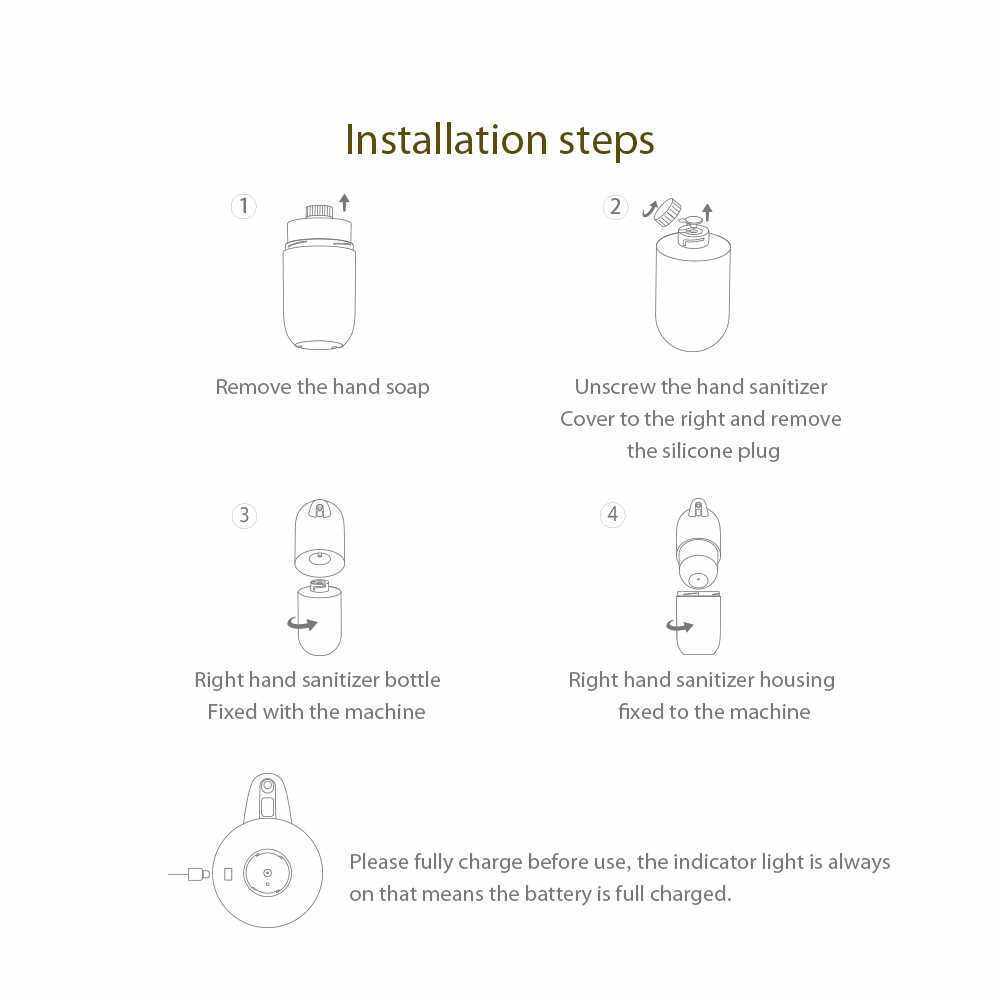 Installation steps

1

Remove the hand soap

2

Unscrew the hand sanitizer Cover to the right and remove the silicone plug

3

Right hand sanitizer bottle Fixed with the machine

4

Right hand sanitizer housing fixed to the machine

Please fully charge before use, the indicator light is always on that means the battery is full charged.