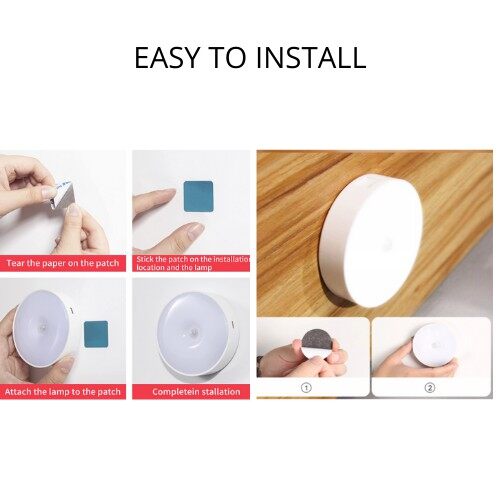 EASY TO INSTALL

Tear the paper on the patch

Stick the patch on the installatio location and the lamp

Attach the lamp to the patch

Completein stallation

①

②