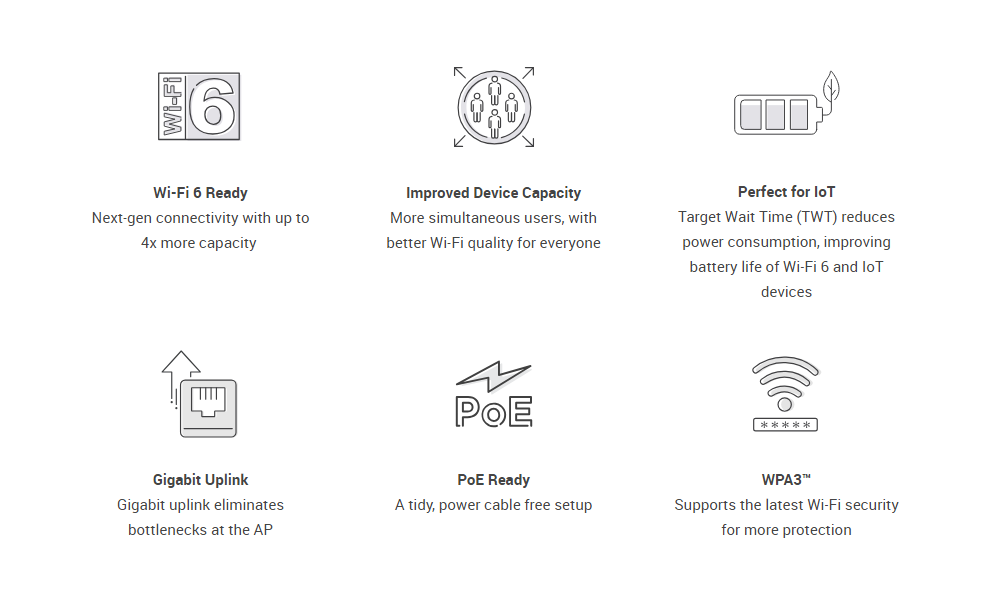 Wi-Fi 6

Wi-Fi 6 Ready
Next-gen connectivity with up to 4x more capacity

Improved Device Capacity
More simultaneous users, with better Wi-Fi quality for everyone

Perfect for IoT
Target Wait Time (TWT) reduces power consumption, improving battery life of Wi-Fi 6 and IoT devices

Gigabit Uplink
Gigabit uplink eliminates bottlenecks at the AP

PoE

PoE Ready
A tidy, power cable free setup

*****

WPA3™
Supports the latest Wi-Fi security for more protection