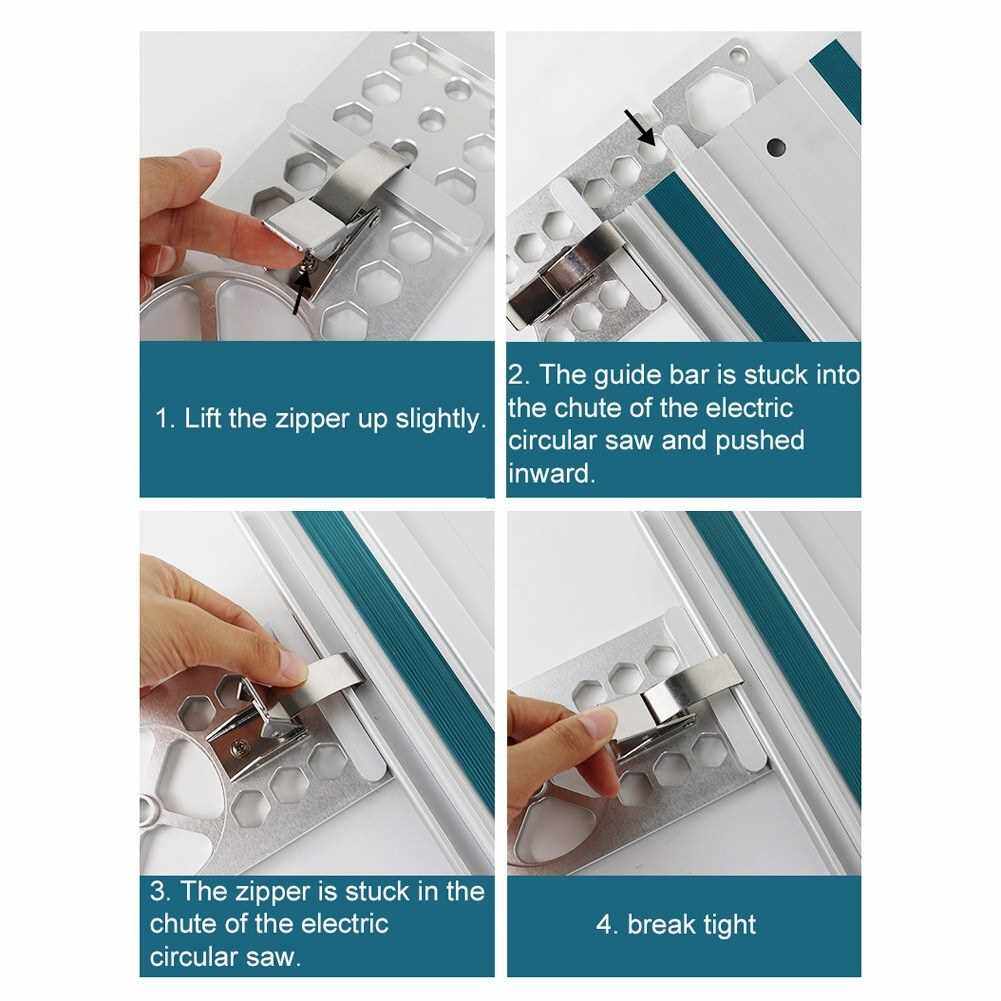 1. Lift the zipper up slightly.

2. The guide bar is stuck into the chute of the electric circular saw and pushed inward.

3. The zipper is stuck in the chute of the electric circular saw.

4. break tight