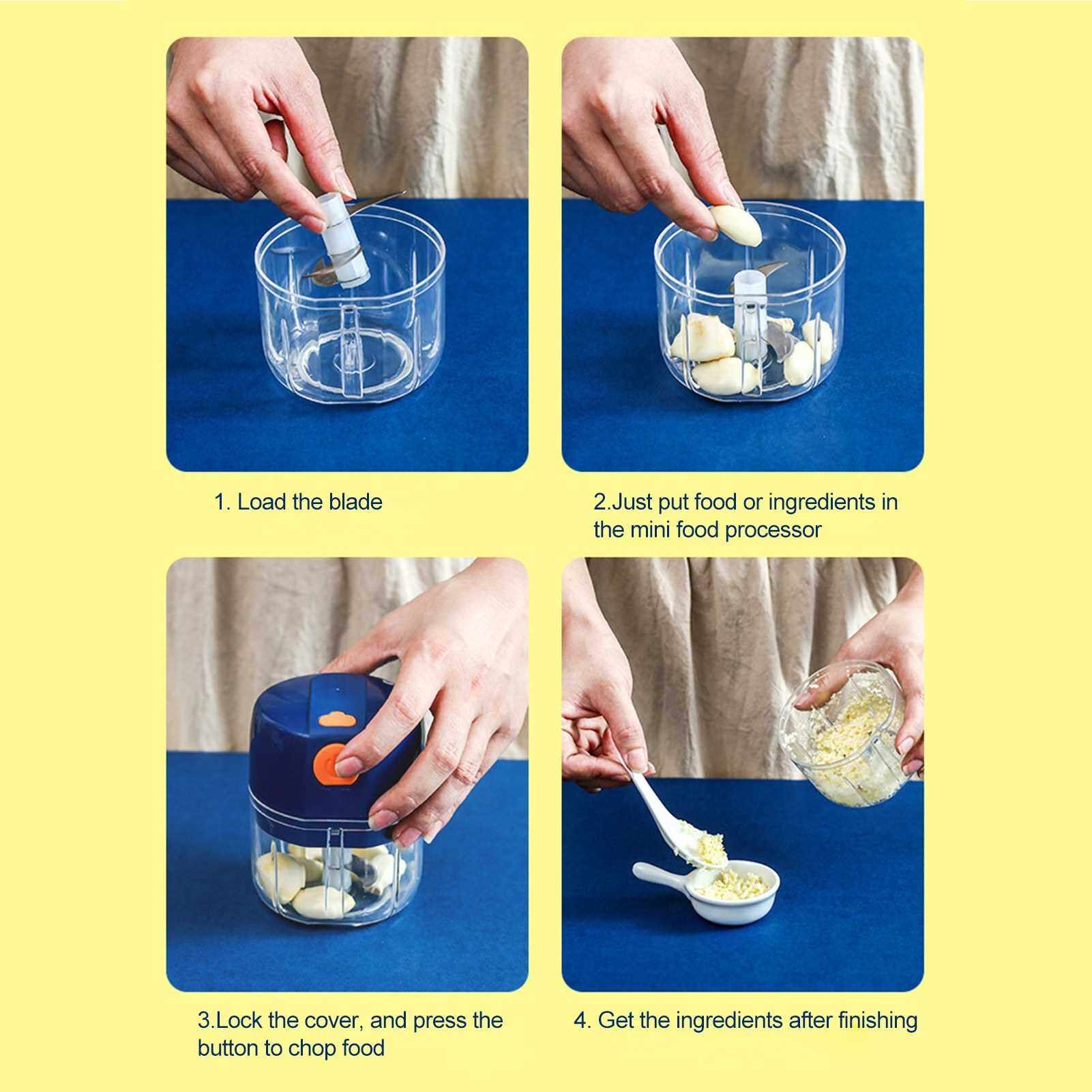 1. Load the blade

2.Just put food or ingredients in the mini food processor

3.Lock the cover, and press the button to chop food

4. Get the ingredients after finishing