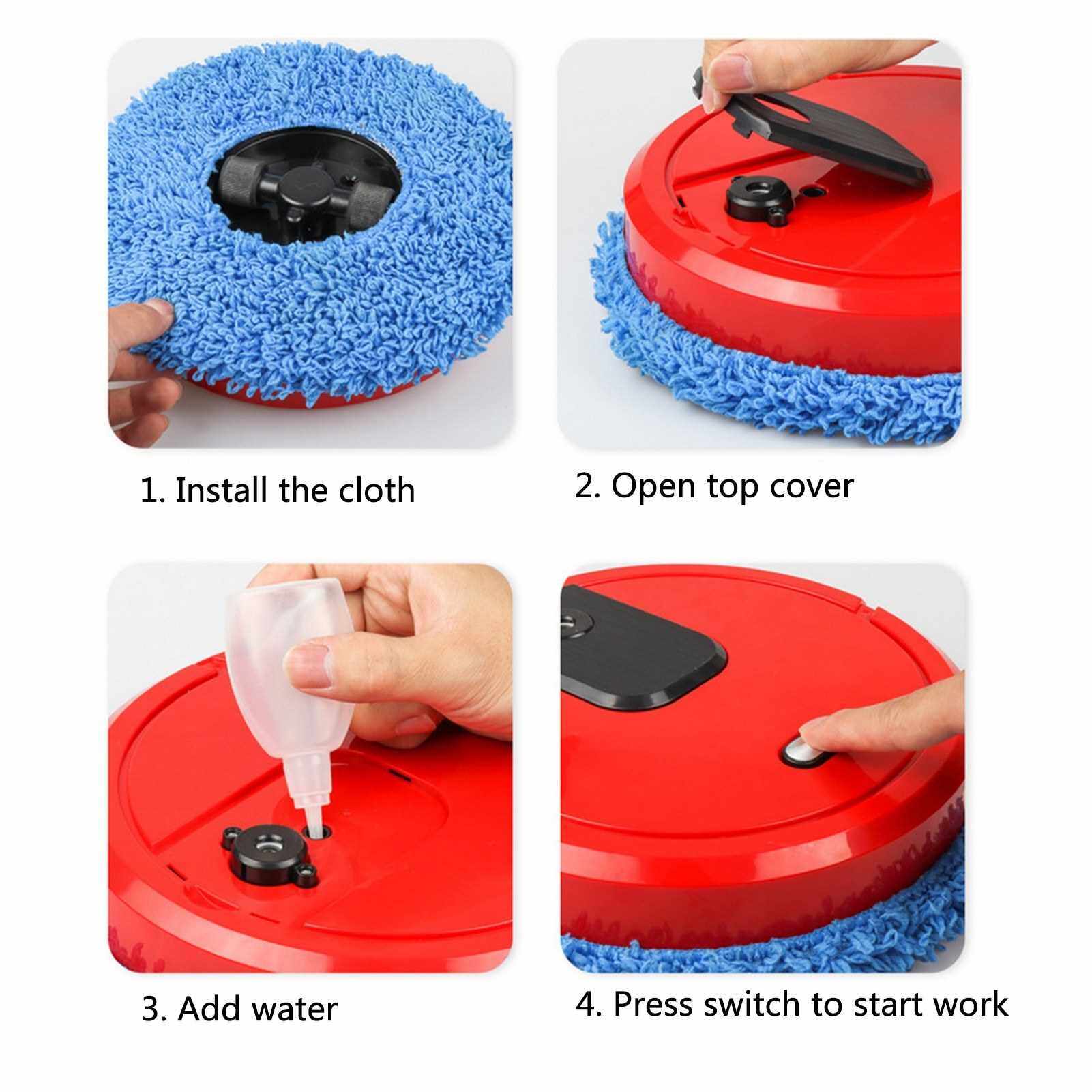 1. Install the cloth

2. Open top cover

3. Add water

4. Press switch to start work