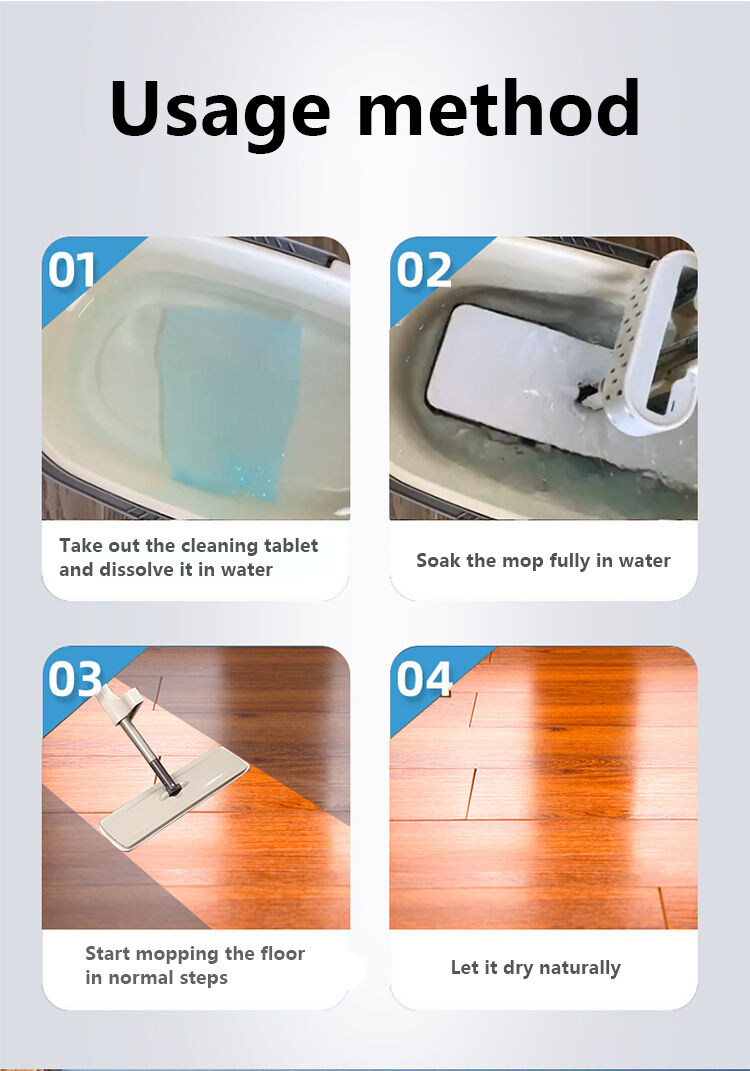 Usage method

01

Take out the cleaning tablet and dissolve it in water

02

Soak the mop fully in water

03

Start mopping the floor in normal steps

04

Let it dry naturally