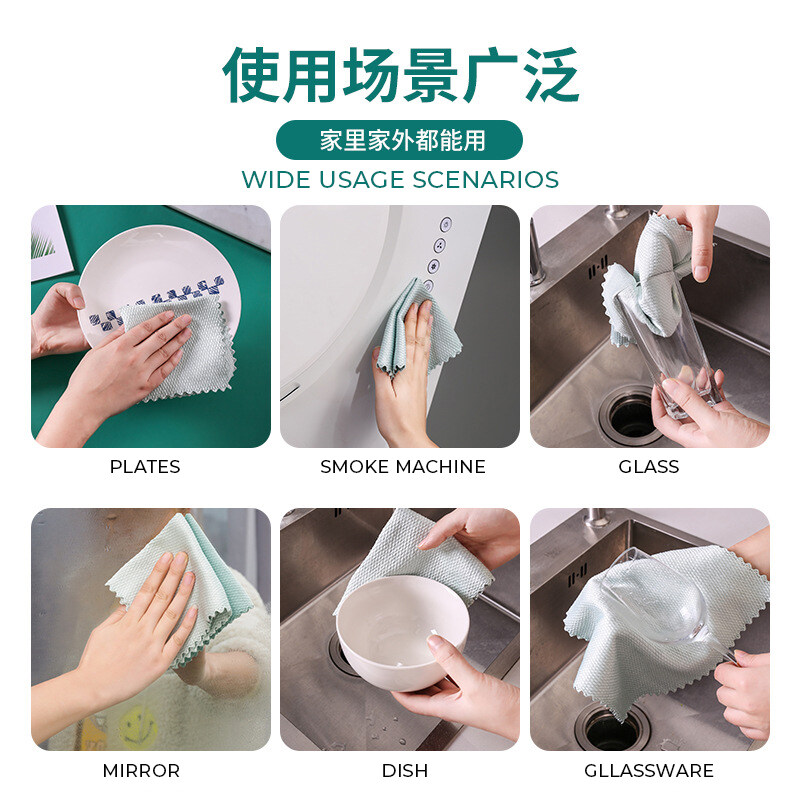 使用场景广泛

家里家外都能用

WIDE USAGE SCENARIOS

PLATES

SMOKE MACHINE

GLASS

MIRROR

DISH

GLLASSWARE