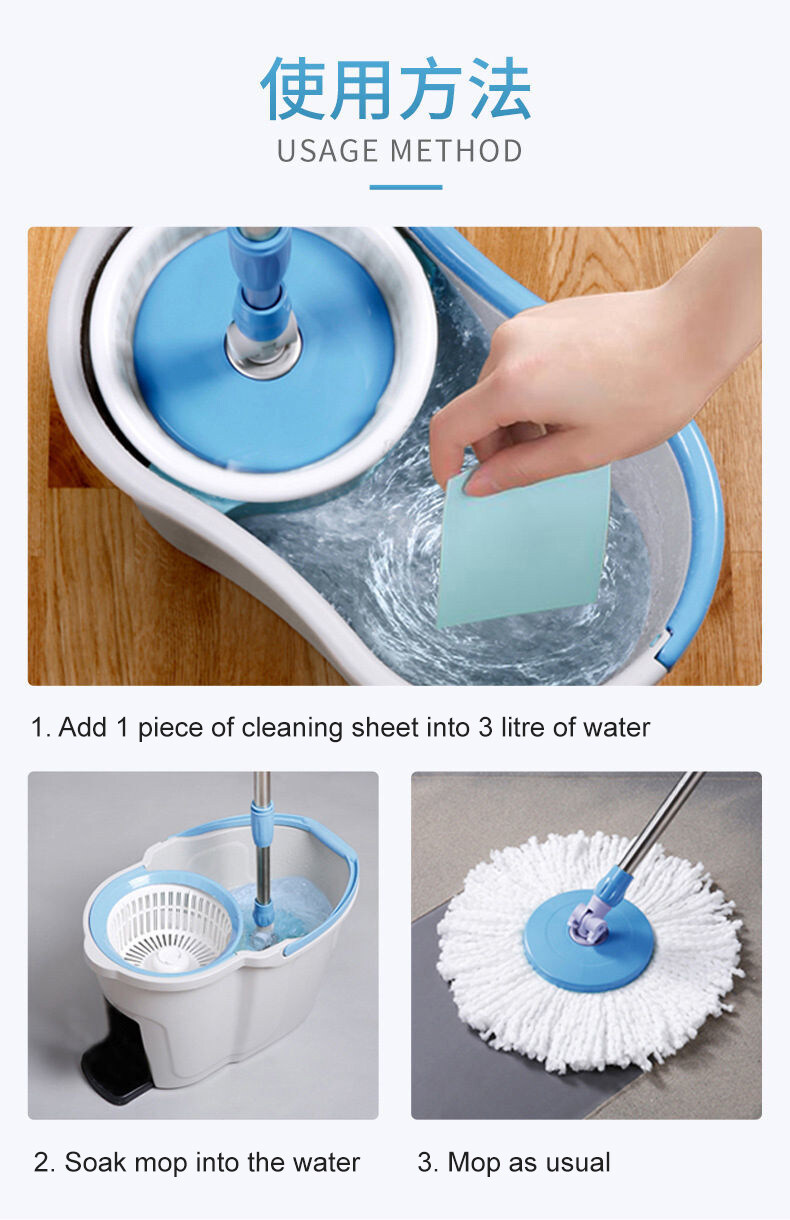 使用方法
USAGE METHOD

1. Add 1 piece of cleaning sheet into 3 litre of water

2. Soak mop into the water

3. Mop as usual