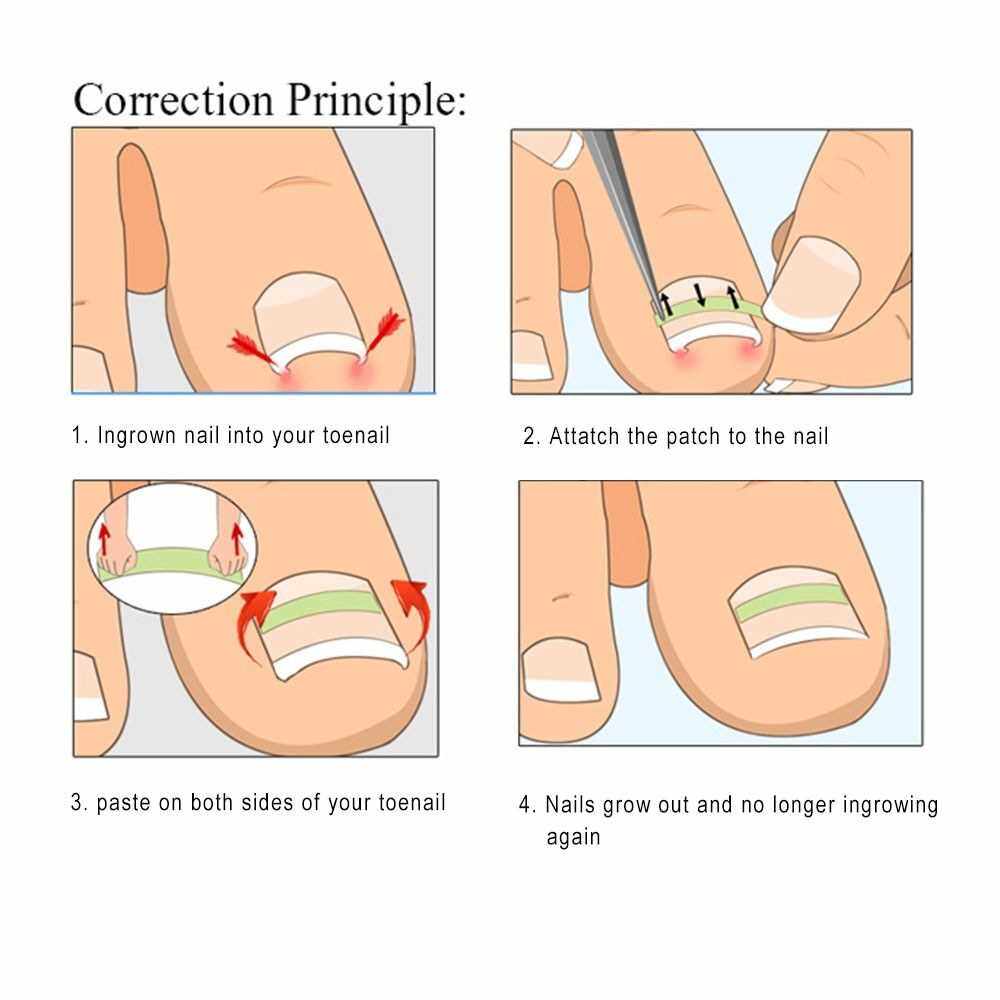 Correction Principle:

1. Ingrown nail into your toenail

2. Attatch the patch to the nail

3. paste on both sides of your toenail

4. Nails grow out and no longer ingrowing again