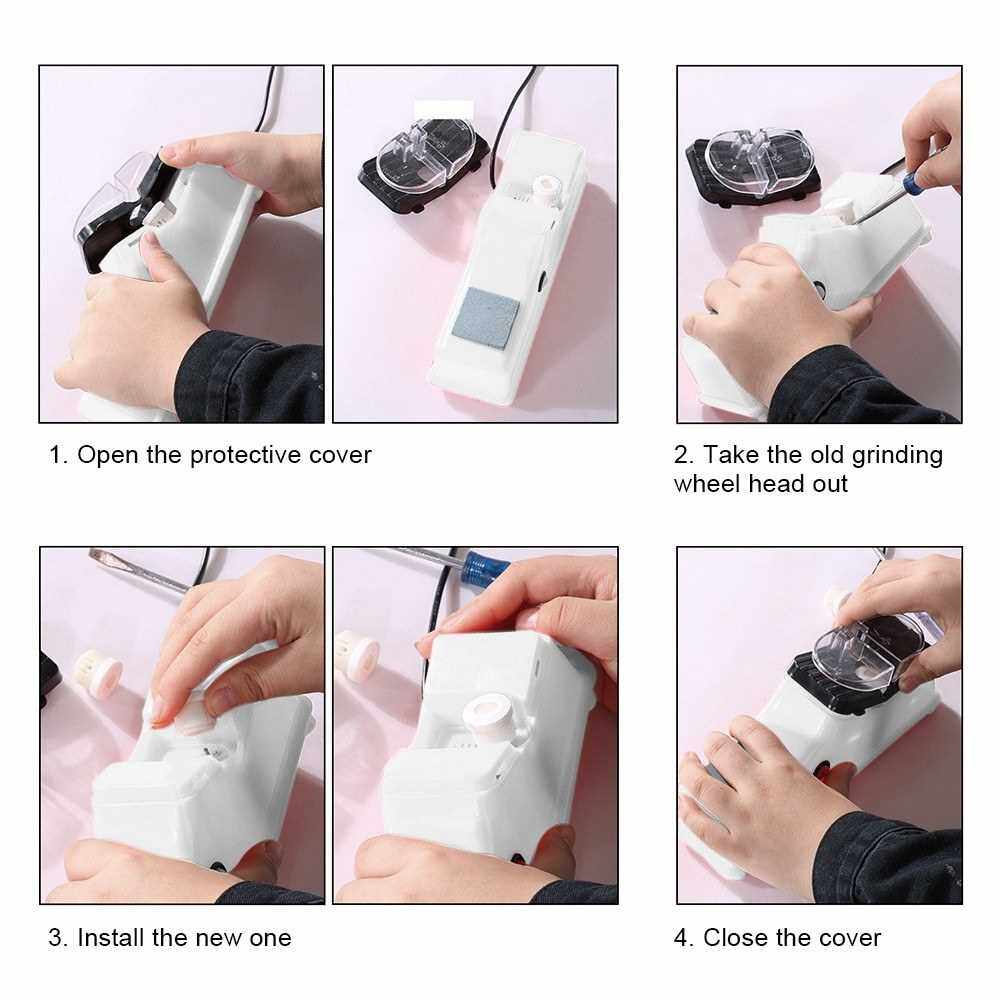 1. Open the protective cover

2. Take the old grinding wheel head out

3. Install the new one

4. Close the cover