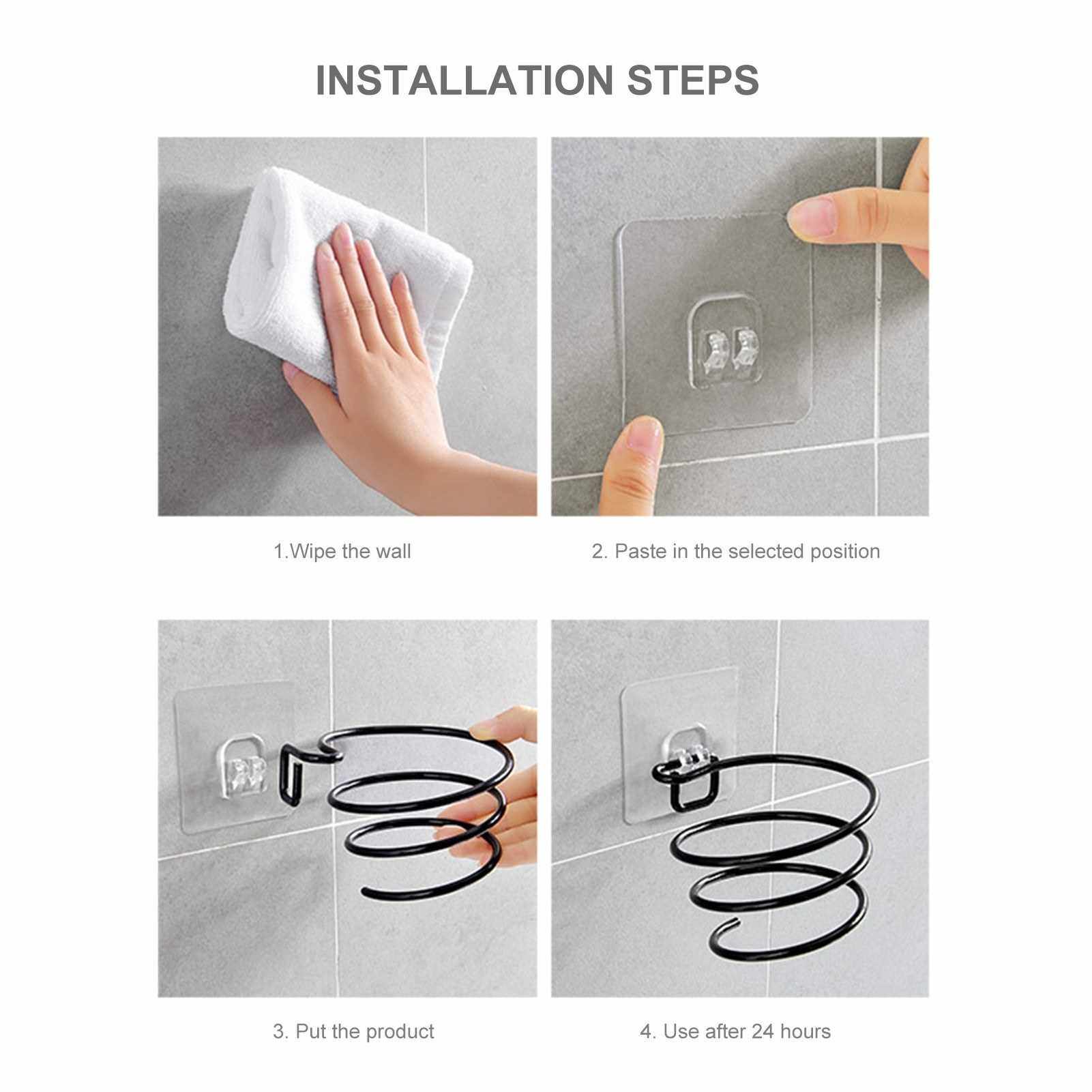 INSTALLATION STEPS

1.Wipe the wall

2. Paste in the selected position

3. Put the product

4. Use after 24 hours