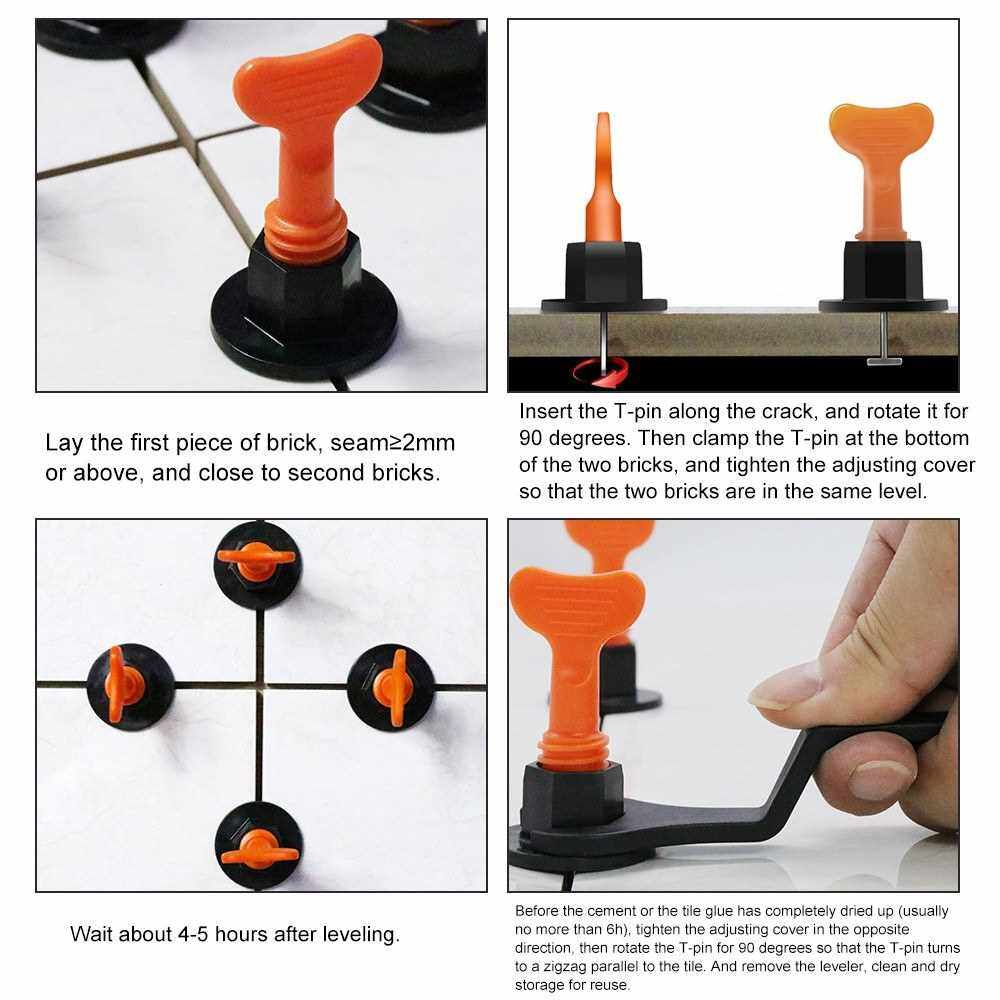 Lay the first piece of brick, seam≥2mm or above, and close to second bricks.

Insert the T-pin along the crack, and rotate it for 90 degrees. Then clamp the T-pin at the bottom of the two bricks, and tighten the adjusting cover so that the two bricks are in the same level.

Wait about 4-5 hours after leveling.

Before the cement or the tile glue has completely dried up (usually no more than 6h), tighten the adjusting cover in the opposite direction, then rotate the T-pin for 90 degrees so that the T-pin turns to a zigzag parallel to the tile. And remove the leveler, clean and dry storage for reuse.