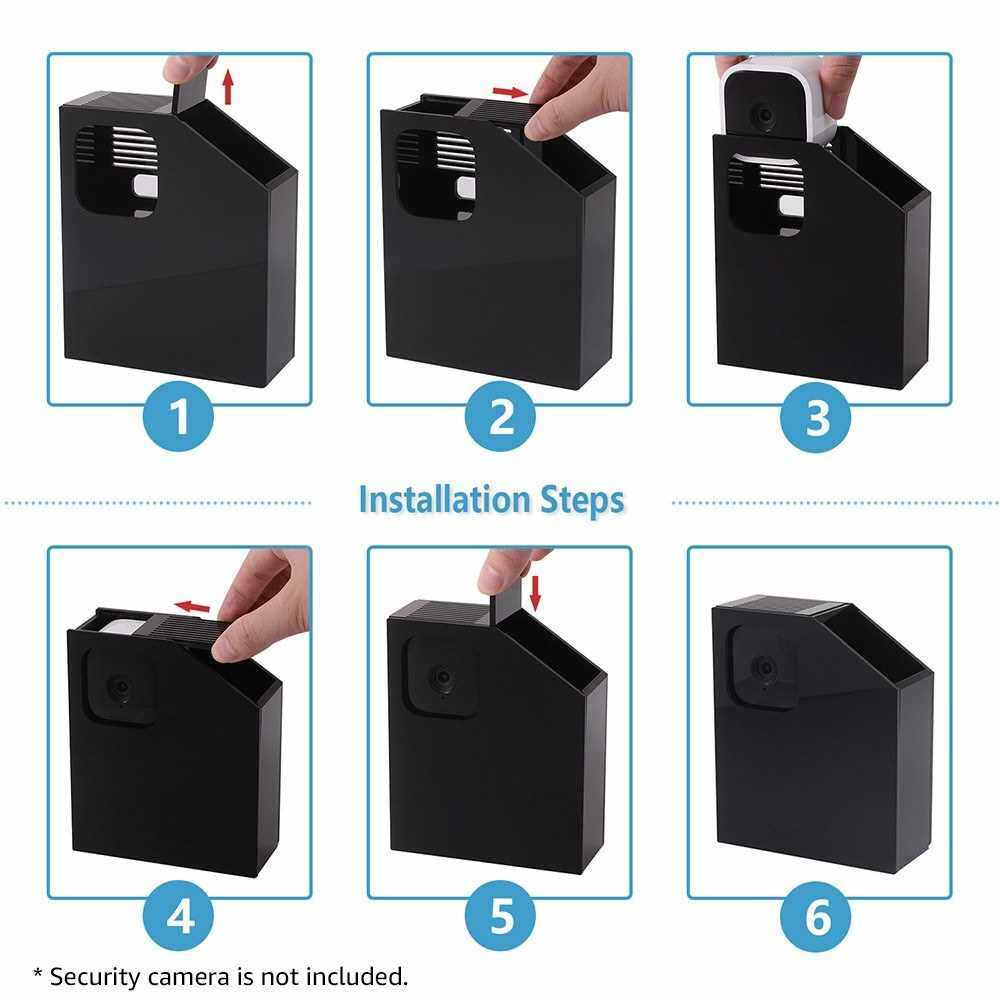 1

2

3

Installation Steps

4

5

6

* Security camera is not included.