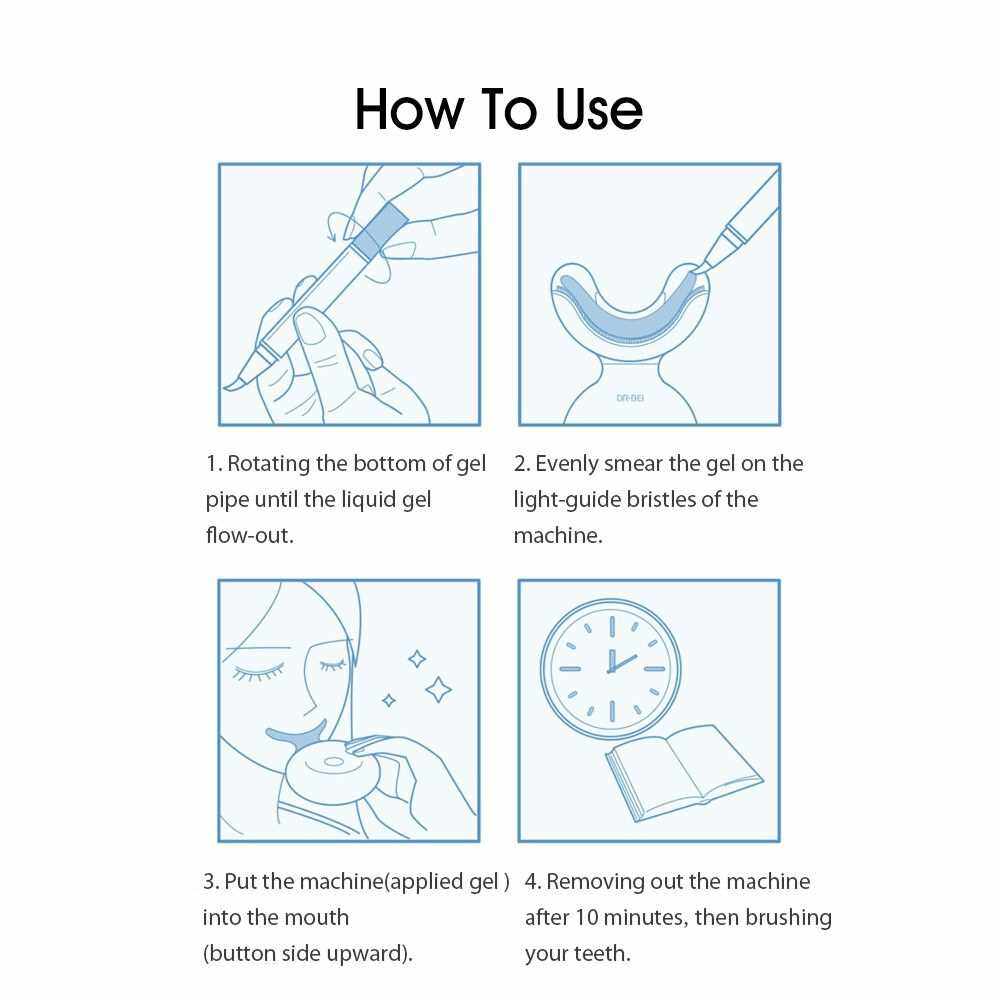 How To Use

DR·BEI

1. Rotating the bottom of gel pipe until the liquid gel flow-out.

2. Evenly smear the gel on the light-guide bristles of the machine.

3. Put the machine(applied gel ) into the mouth (button side upward).

4. Removing out the machine after 10 minutes, then brushing your teeth.