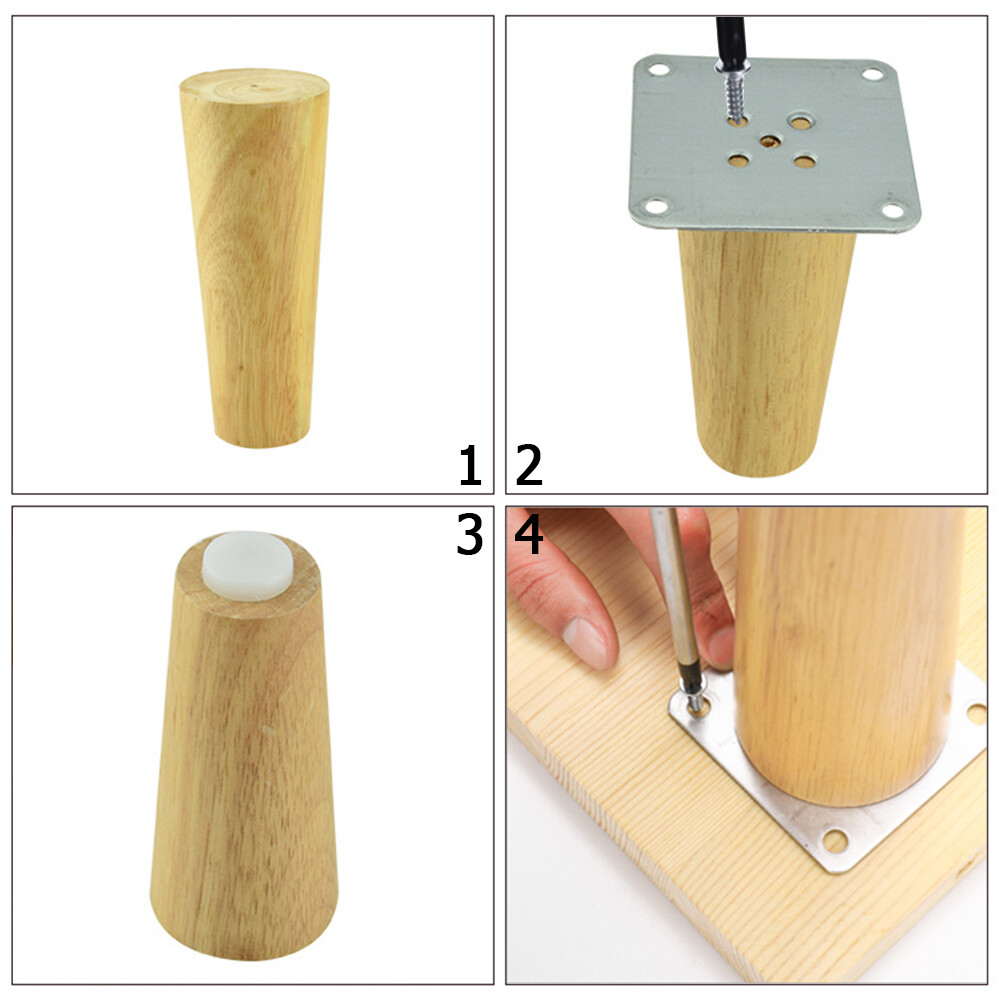 1 2
3 4