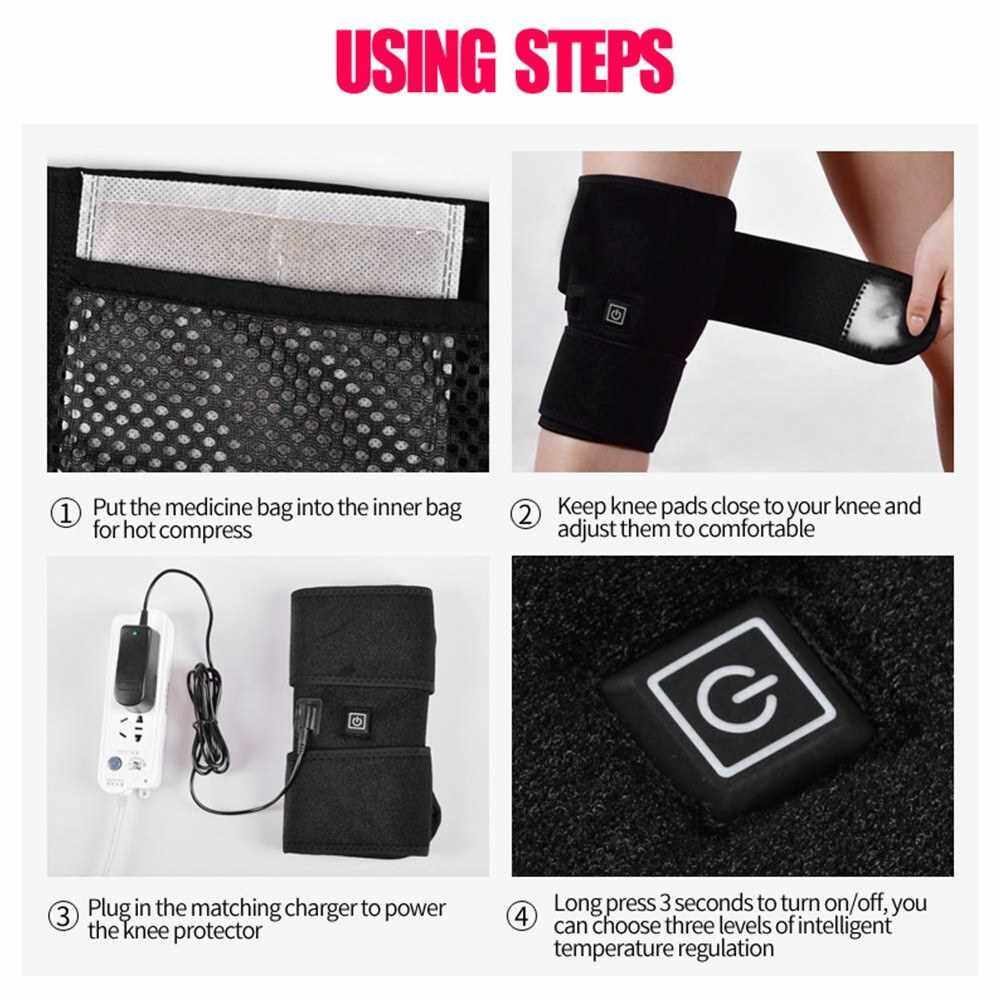 USING STEPS

① Put the medicine bag into the inner bag for hot compress

② Keep knee pads close to your knee and adjust them to comfortable

③ Plug in the matching charger to power the knee protector

④ Long press 3 seconds to turn on/off, you can choose three levels of intelligent temperature regulation