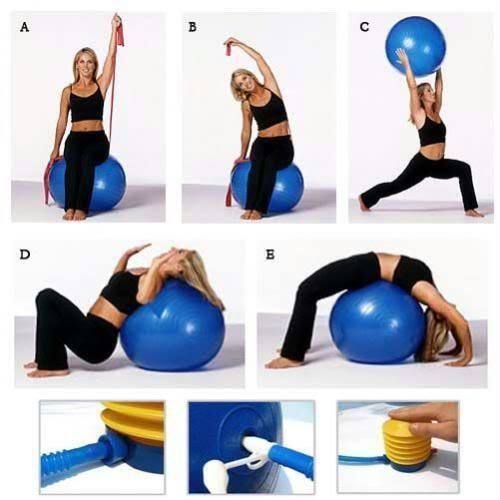 A

B

C

D

E