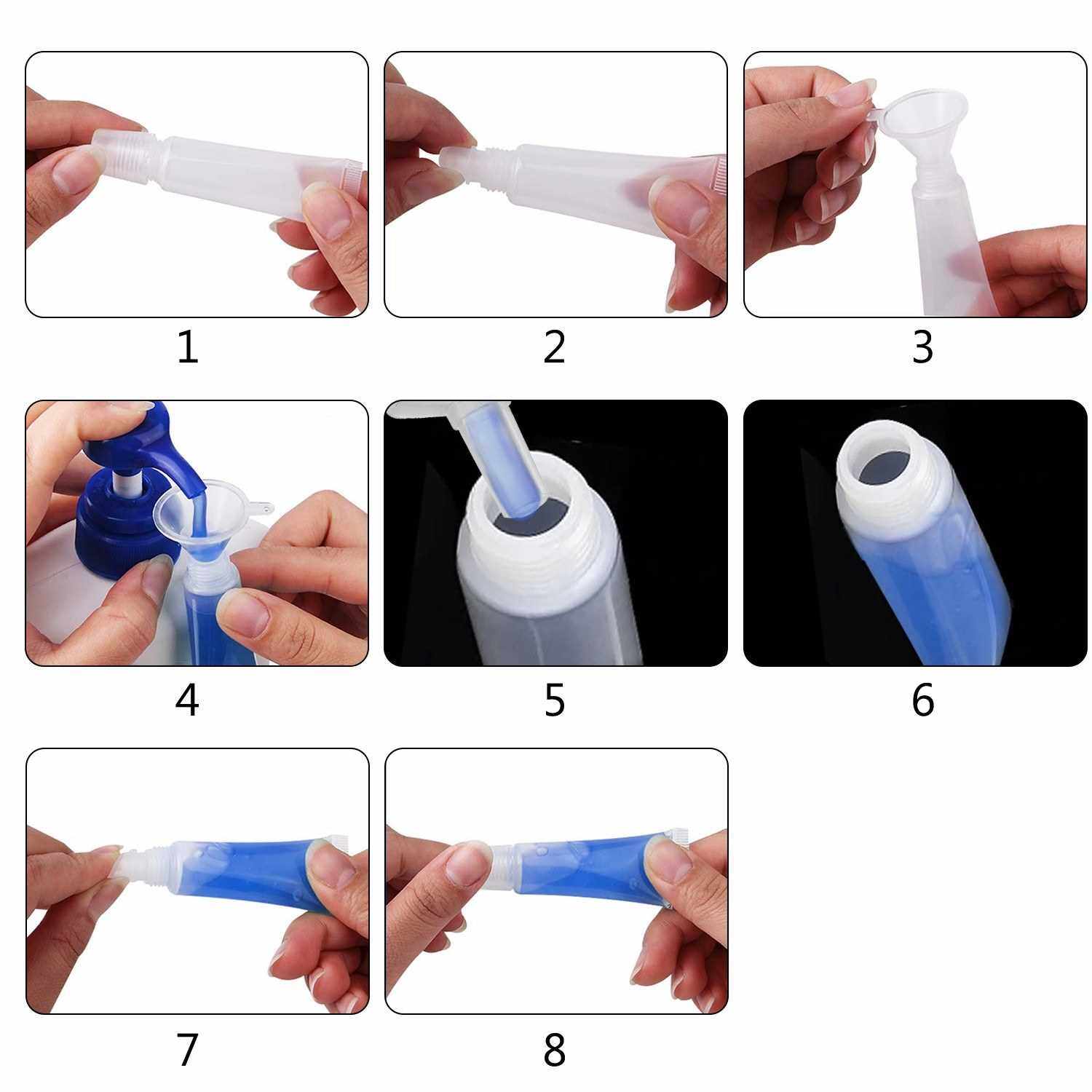 1

2

3

4

5

6

7

8