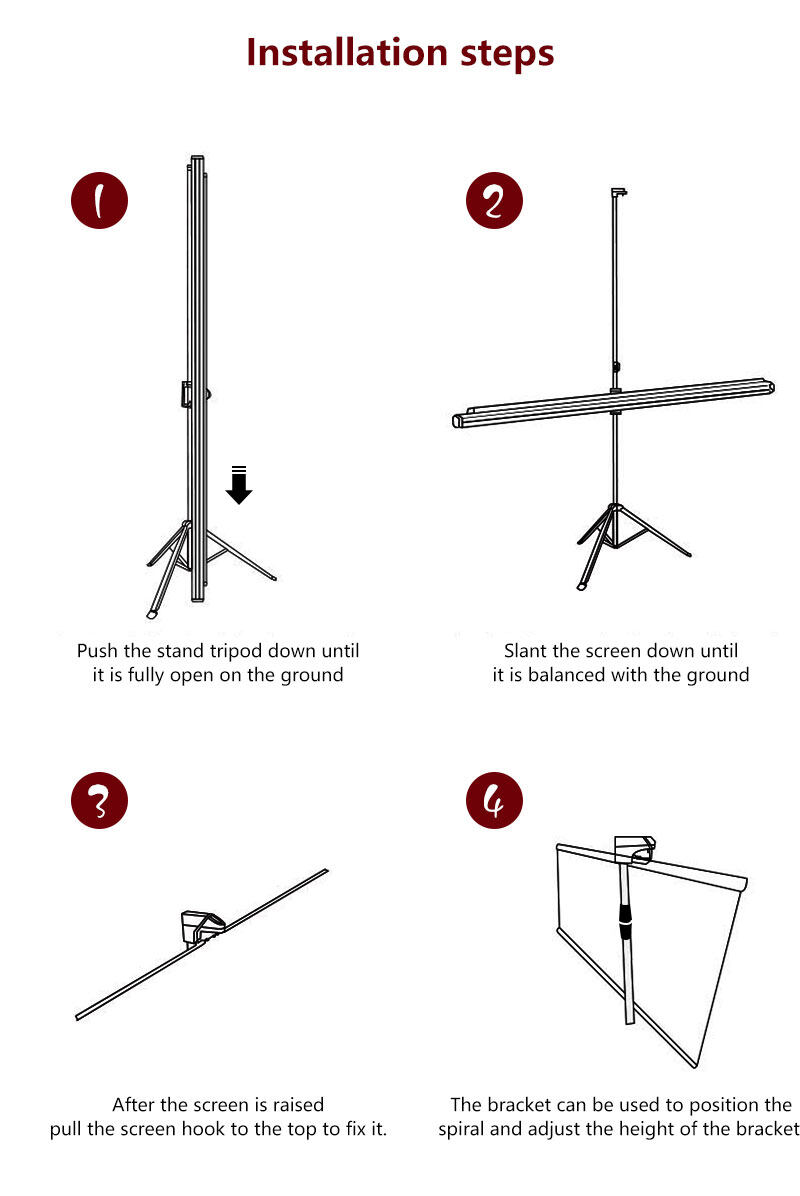 Installation steps

1

Push the stand tripod down until it is fully open on the ground

2

Slant the screen down until it is balanced with the ground

3

After the screen is raised pull the screen hook to the top to fix it.

4

The bracket can be used to position the spiral and adjust the height of the bracket