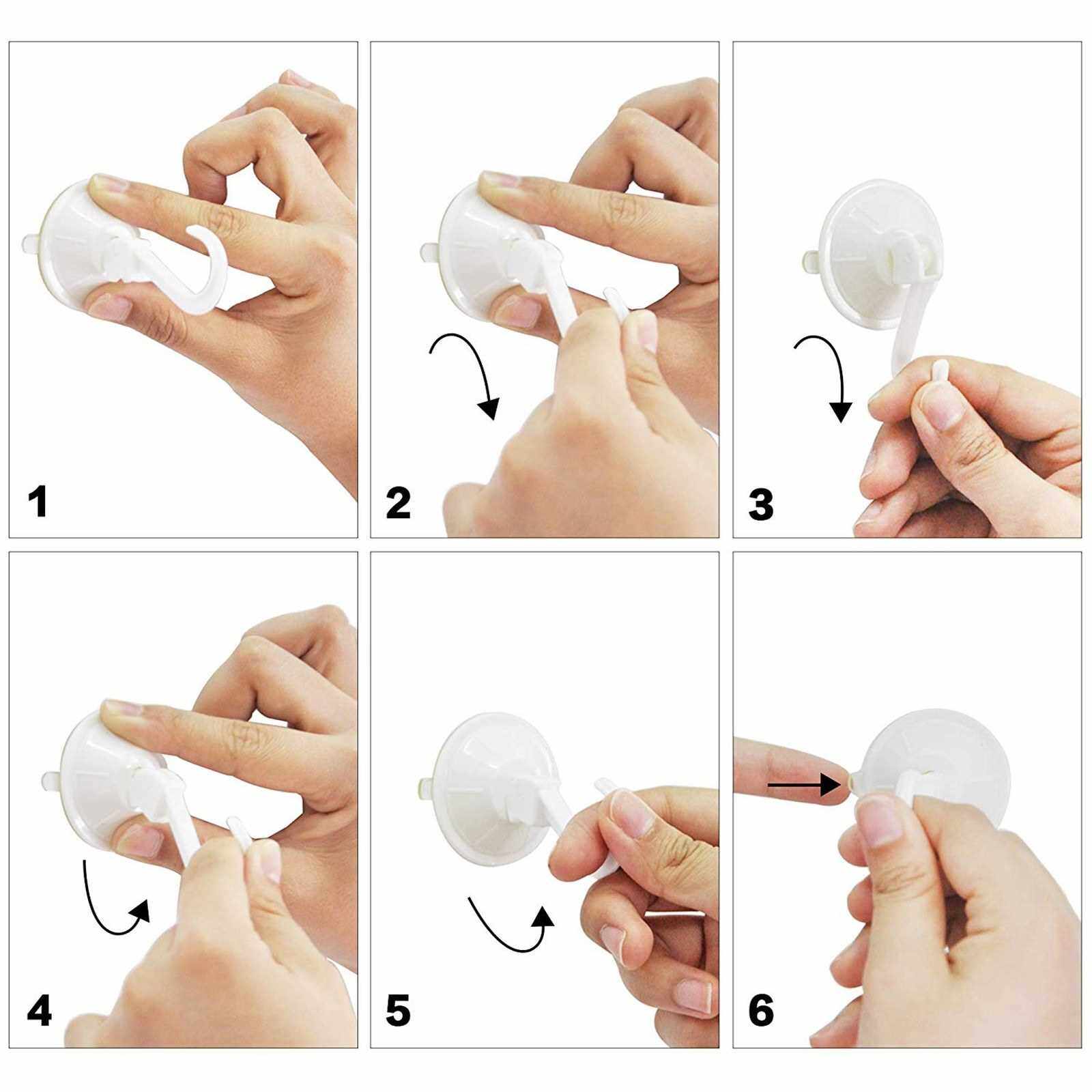 1

2

3

4

5

6