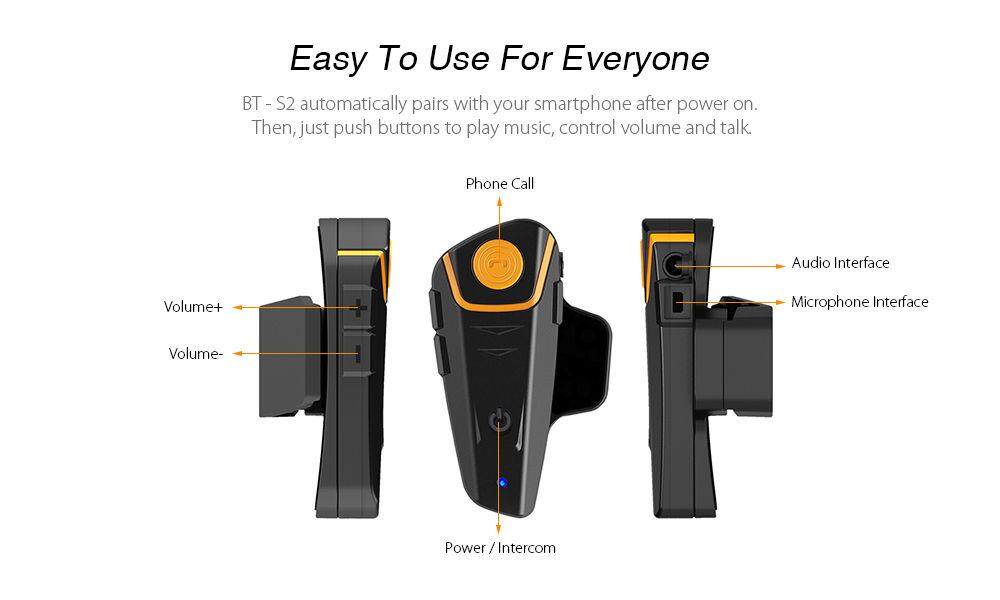 Easy To Use For Everyone

BT - S2 automatically pairs with your smartphone after power on. Then, just push buttons to play music, control volume and talk.

Phone Call

Volume+

Volume-

Audio Interface

Microphone Interface

Power / Intercom