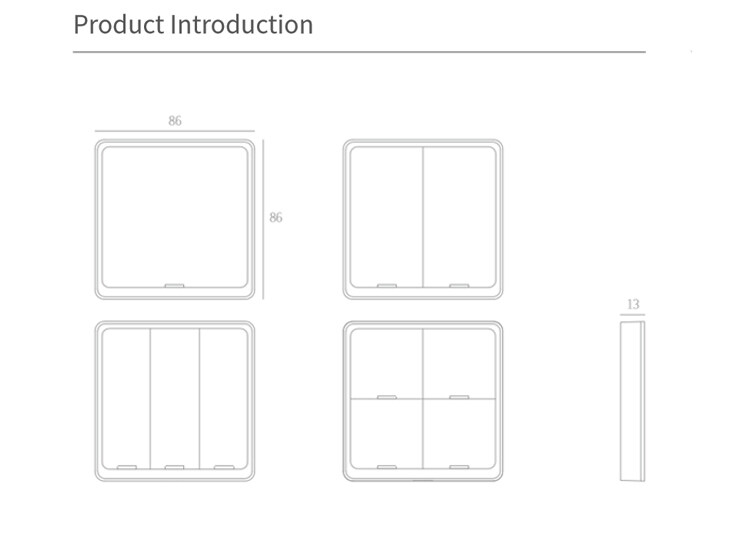 Product Introduction

86

86

13