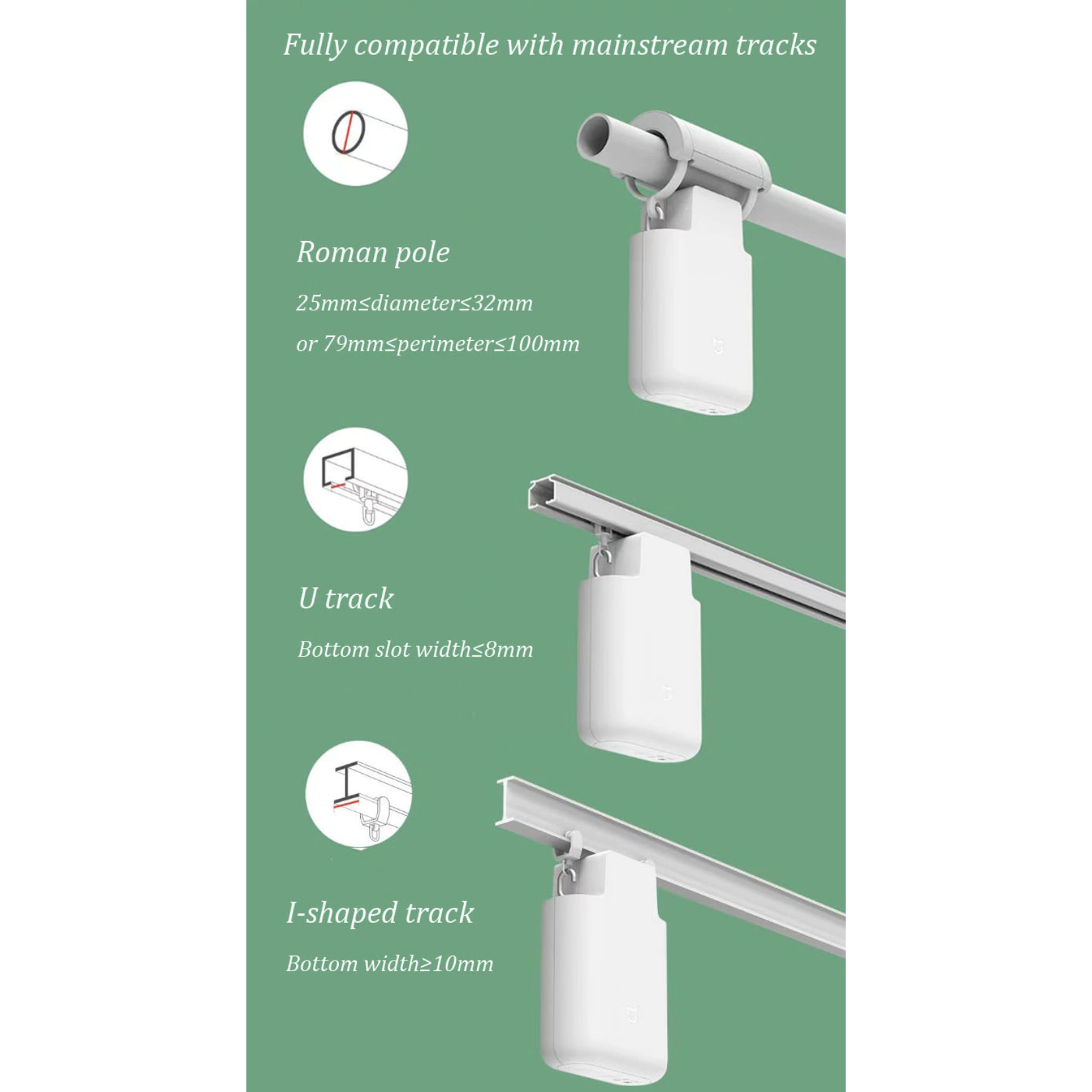 Fully compatible with mainstream tracks

Roman pole

25mm≤diameter≤32mm

or 79mm≤perimeter≤100mm

U track

Bottom slot width≤8mm

I-shaped track

Bottom width≥10mm