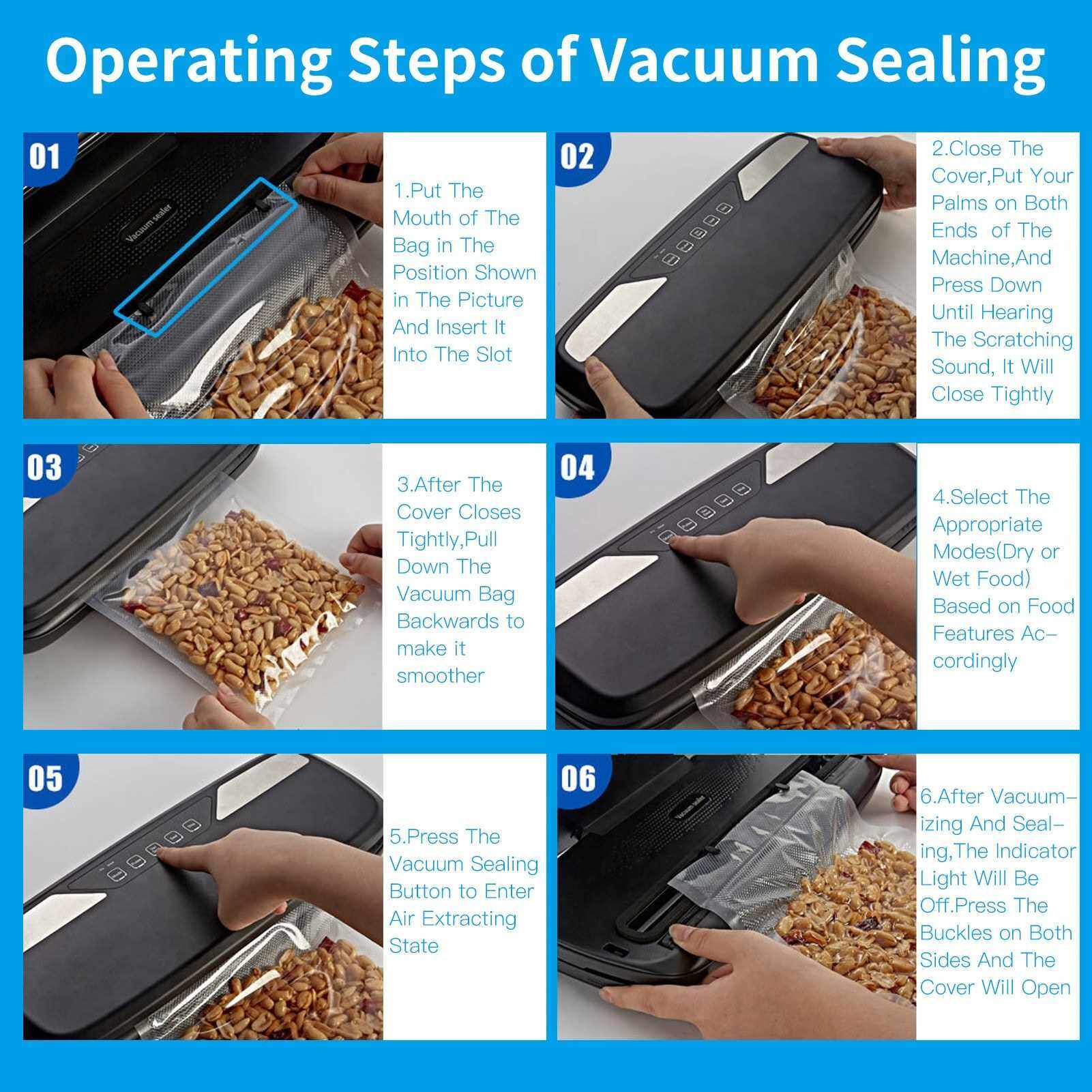 Operating Steps of Vacuum Sealing

01

Vacuum sealer

1.Put The Mouth of The Bag in The Position Shown in The Picture And Insert It Into The Slot

02

2.Close The Cover,Put Your Palms on Both Ends of The Machine,And Press Down Until Hearing The Scratching Sound, It Will Close Tightly

03

3.After The Cover Closes Tightly,Pull Down The Vacuum Bag Backwards to make it smoother

04

4.Select The Appropriate Modes(Dry or Wet Food) Based on Food Features Accordingly

05

5.Press The Vacuum Sealing Button to Enter Air Extracting State

06

Vacuum sealer

6.After Vacuumizing And Sealing,The Indicator Light Will Be Off.Press The Buckles on Both Sides And The Cover Will Open