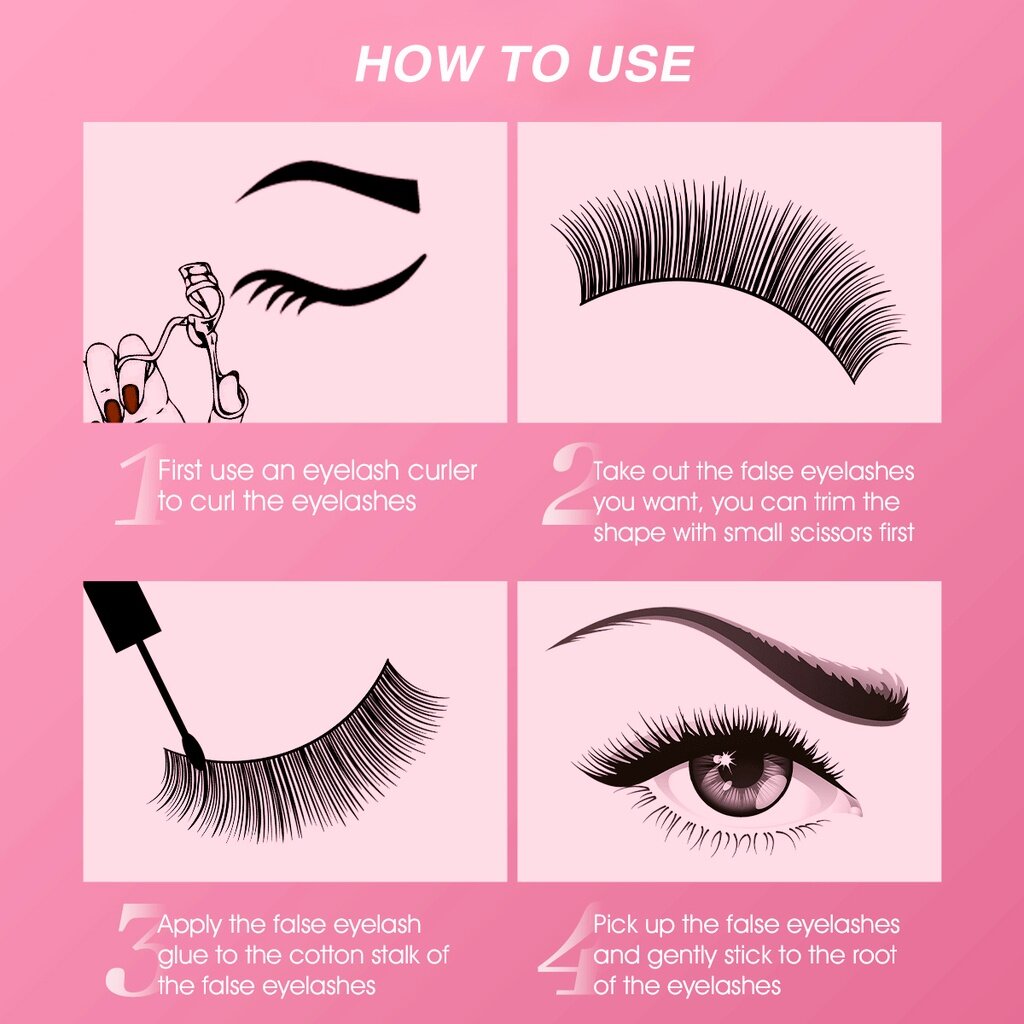 HOW TO USE

1 First use an eyelash curler to curl the eyelashes

2 Take out the false eyelashes you want, you can trim the shape with small scissors first

3 Apply the false eyelash glue to the cotton stalk of the false eyelashes

4 Pick up the false eyelashes and gently stick to the root of the eyelashes