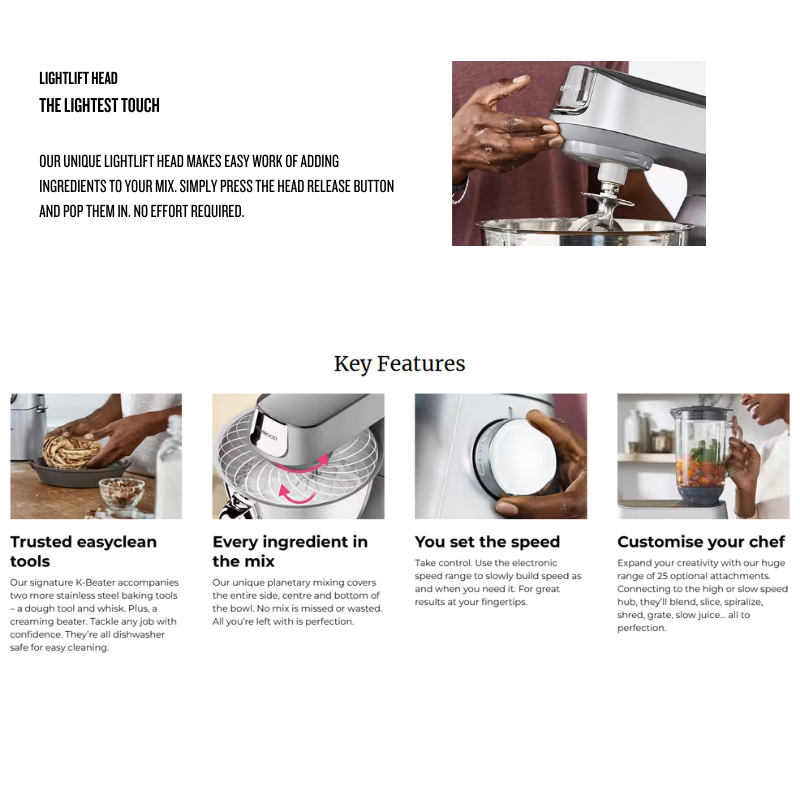 LIGHTLIFT HEAD
THE LIGHTEST TOUCH

OUR UNIQUE LIGHTLIFT HEAD MAKES EASY WORK OF ADDING INGREDIENTS TO YOUR MIX. SIMPLY PRESS THE HEAD RELEASE BUTTON AND POP THEM IN. NO EFFORT REQUIRED.

Key Features

Trusted easyclean tools

Our signature K-Beater accompanies two more stainless steel baking tools – a dough tool and whisk. Plus, a creaming beater. Tackle any job with confidence. They're all dishwasher safe for easy cleaning.

Every ingredient in the mix

Our unique planetary mixing covers the entire side, centre and bottom of the bowl. No mix is missed or wasted. All you're left with is perfection.

You set the speed

Take control. Use the electronic speed range to slowly build speed as and when you need it. For great results at your fingertips.

Customise your chef

Expand your creativity with our huge range of 25 optional attachments. Connecting to the high or slow speed hub, they'll blend, slice, spiralize, shred, grate, slow juice... all to perfection.