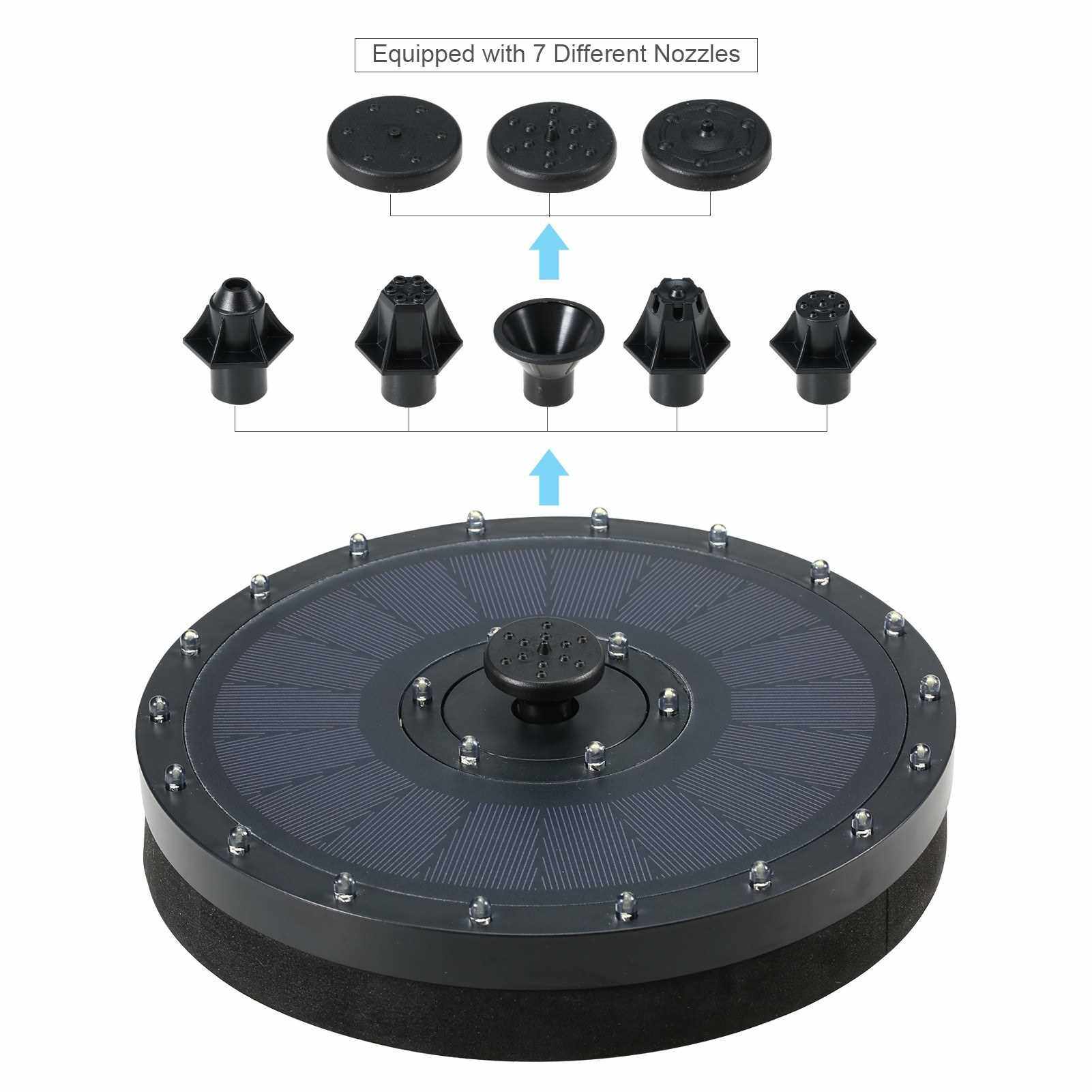 Equipped with 7 Different Nozzles