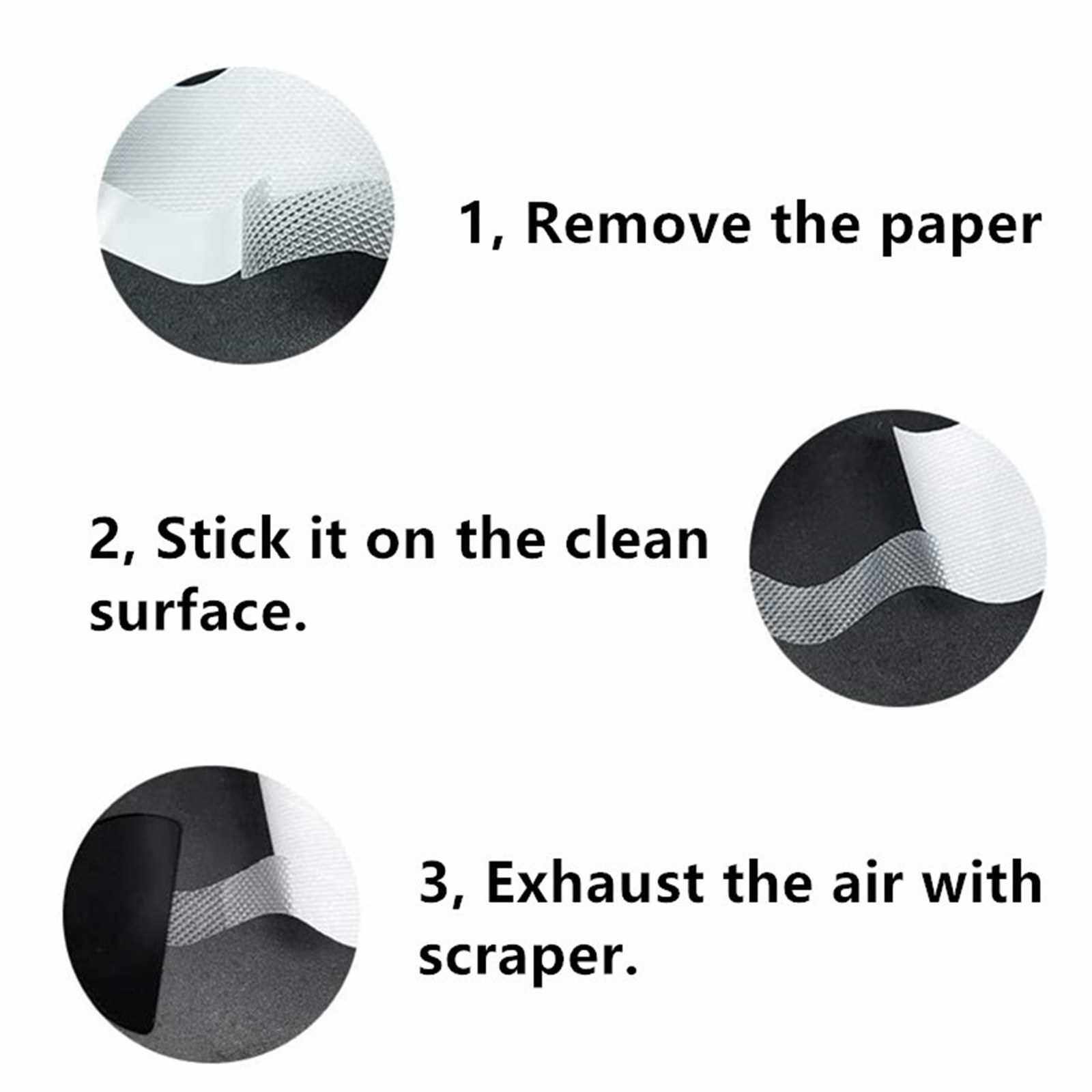 1, Remove the paper

2, Stick it on the clean surface.

3, Exhaust the air with scraper.