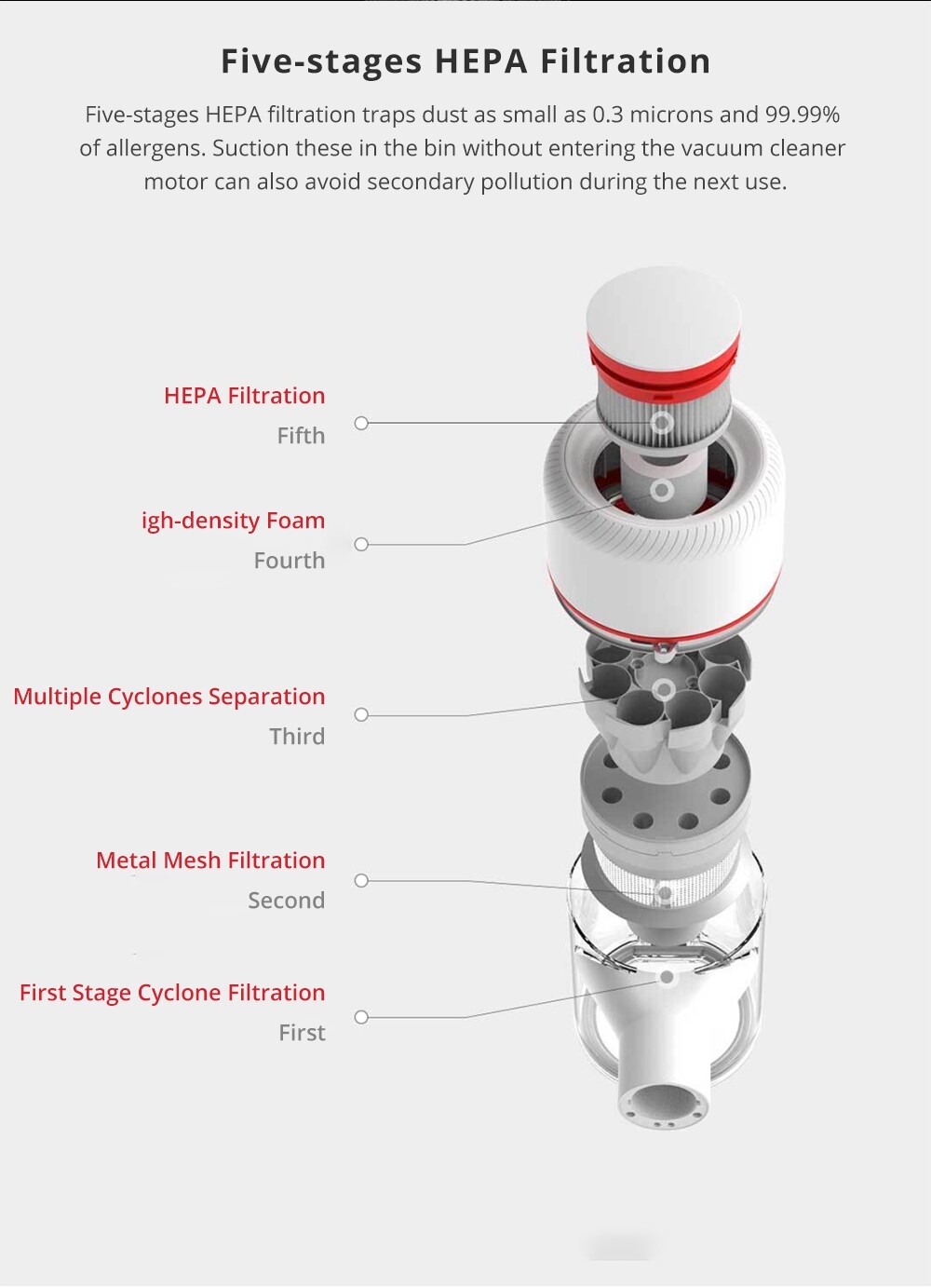 Five-stages HEPA Filtration

Five-stages HEPA filtration traps dust as small as 0.3 microns and 99.99% of allergens. Suction these in the bin without entering the vacuum cleaner motor can also avoid secondary pollution during the next use.

HEPA Filtration
Fifth

igh-density Foam
Fourth

Multiple Cyclones Separation
Third

Metal Mesh Filtration
Second

First Stage Cyclone Filtration
First