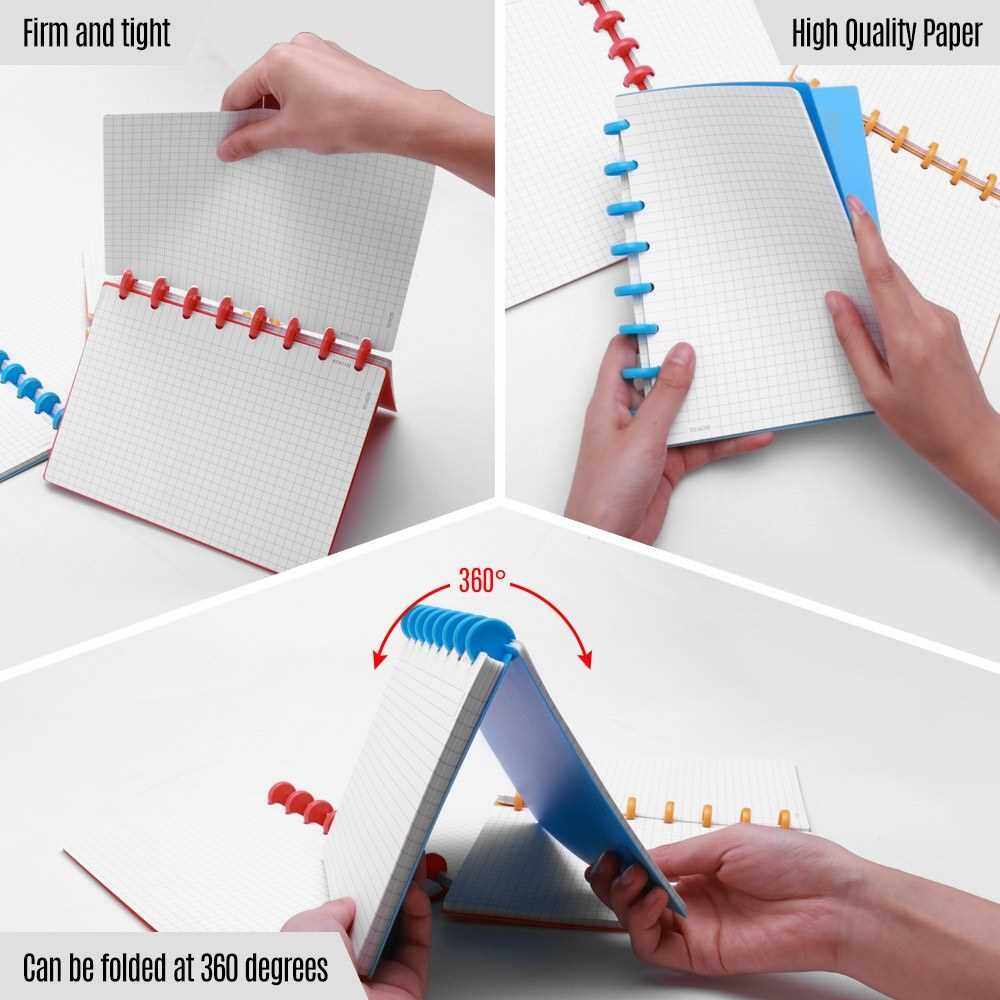 Firm and tight

High Quality Paper

360°

Can be folded at 360 degrees