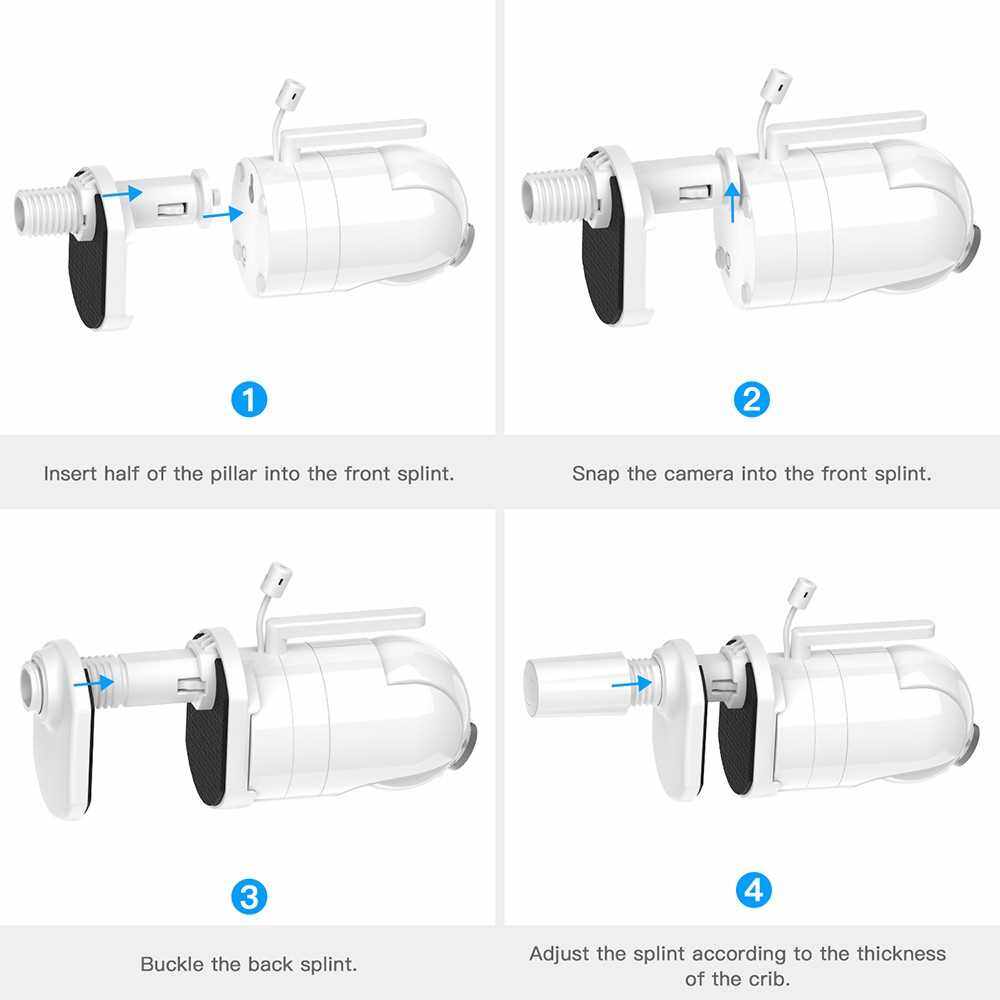 1

Insert half of the pillar into the front splint.

2

Snap the camera into the front splint.

3

Buckle the back splint.

4

Adjust the splint according to the thickness of the crib.