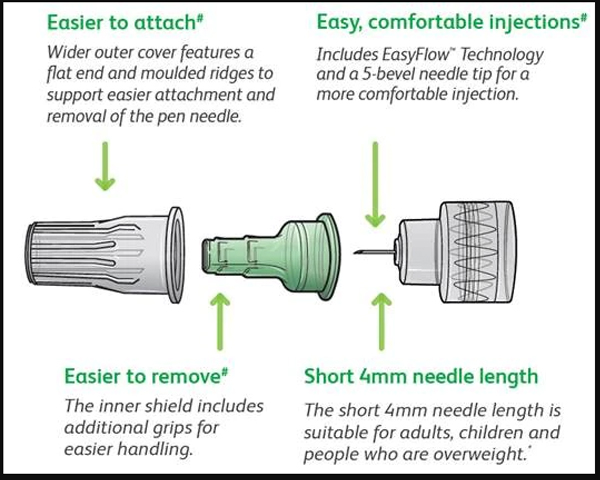 Easier to attach#

Wider outer cover features a flat end and moulded ridges to support easier attachment and removal of the pen needle.

Easy, comfortable injections#

Includes EasyFlow™ Technology and a 5-bevel needle tip for a more comfortable injection.

Easier to remove#

The inner shield includes additional grips for easier handling.

Short 4mm needle length

The short 4mm needle length is suitable for adults, children and people who are overweight.*