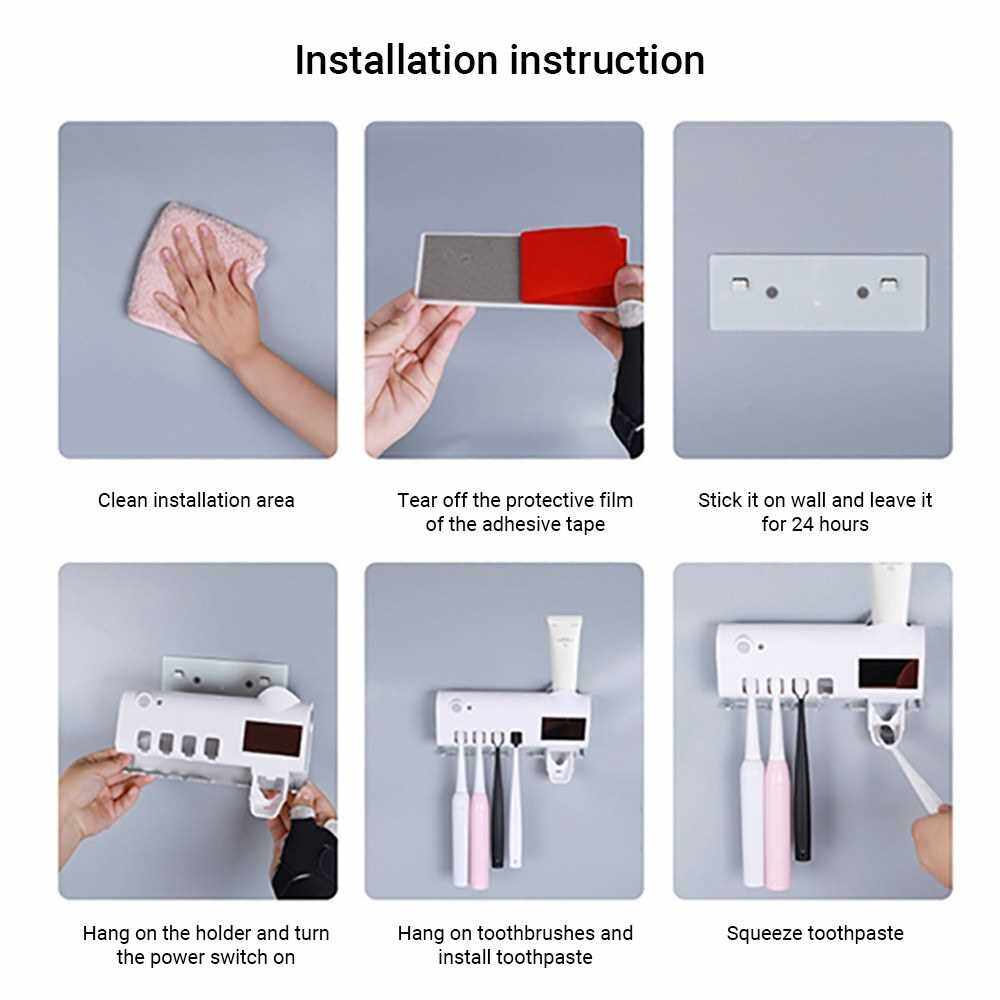 Installation instruction

Clean installation area

Tear off the protective film of the adhesive tape

Stick it on wall and leave it for 24 hours

Hang on the holder and turn the power switch on

Hang on toothbrushes and install toothpaste

Squeeze toothpaste