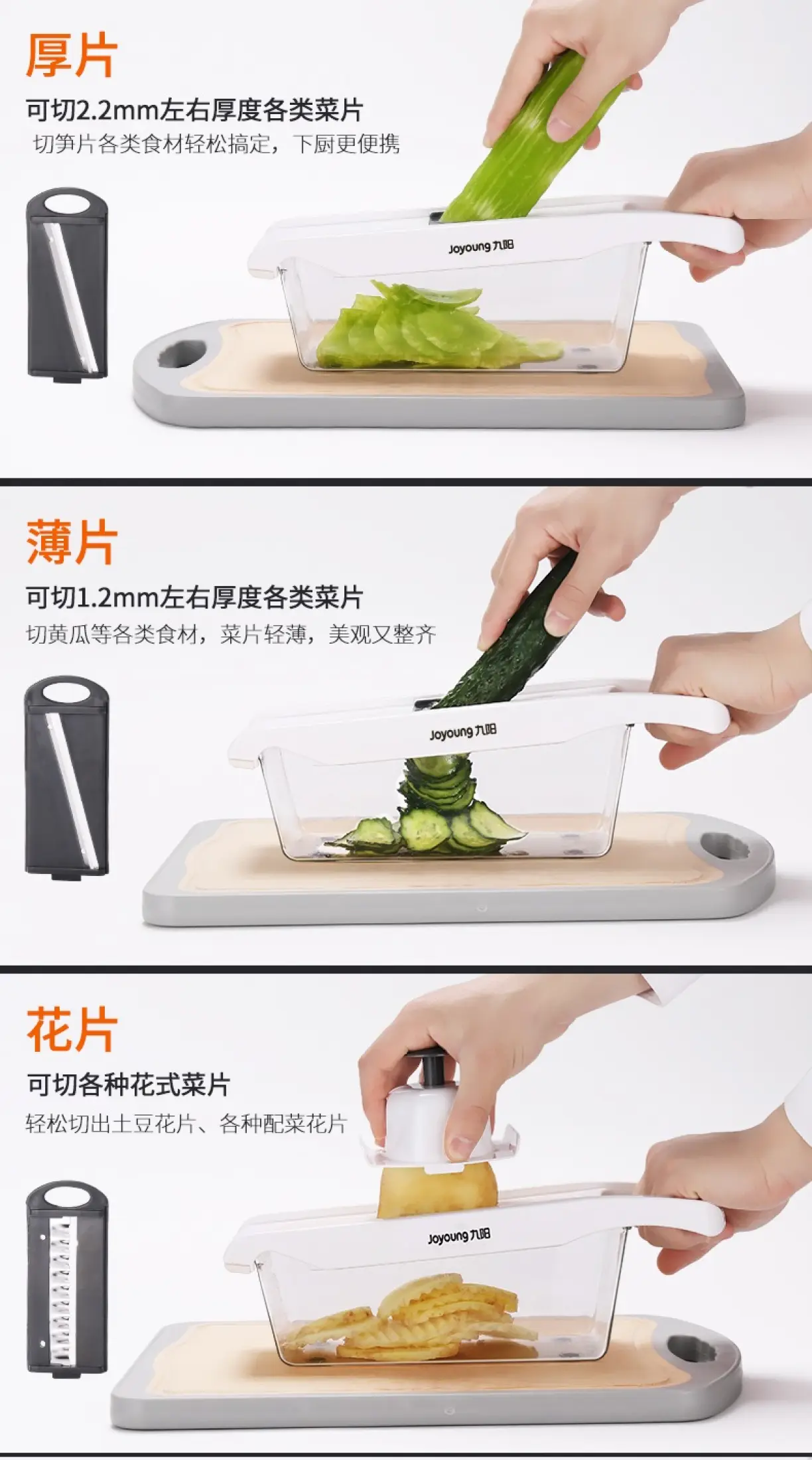 厚片

可切2.2mm左右厚度各类菜片

切笋片各类食材轻松搞定，下厨更便携

Joyoung 九阳

薄片

可切1.2mm左右厚度各类菜片

切黄瓜等各类食材，菜片轻薄，美观又整齐

Joyoung 九阳

花片

可切各种花式菜片

轻松切出土豆花片、各种配菜花片

Joyoung 九阳