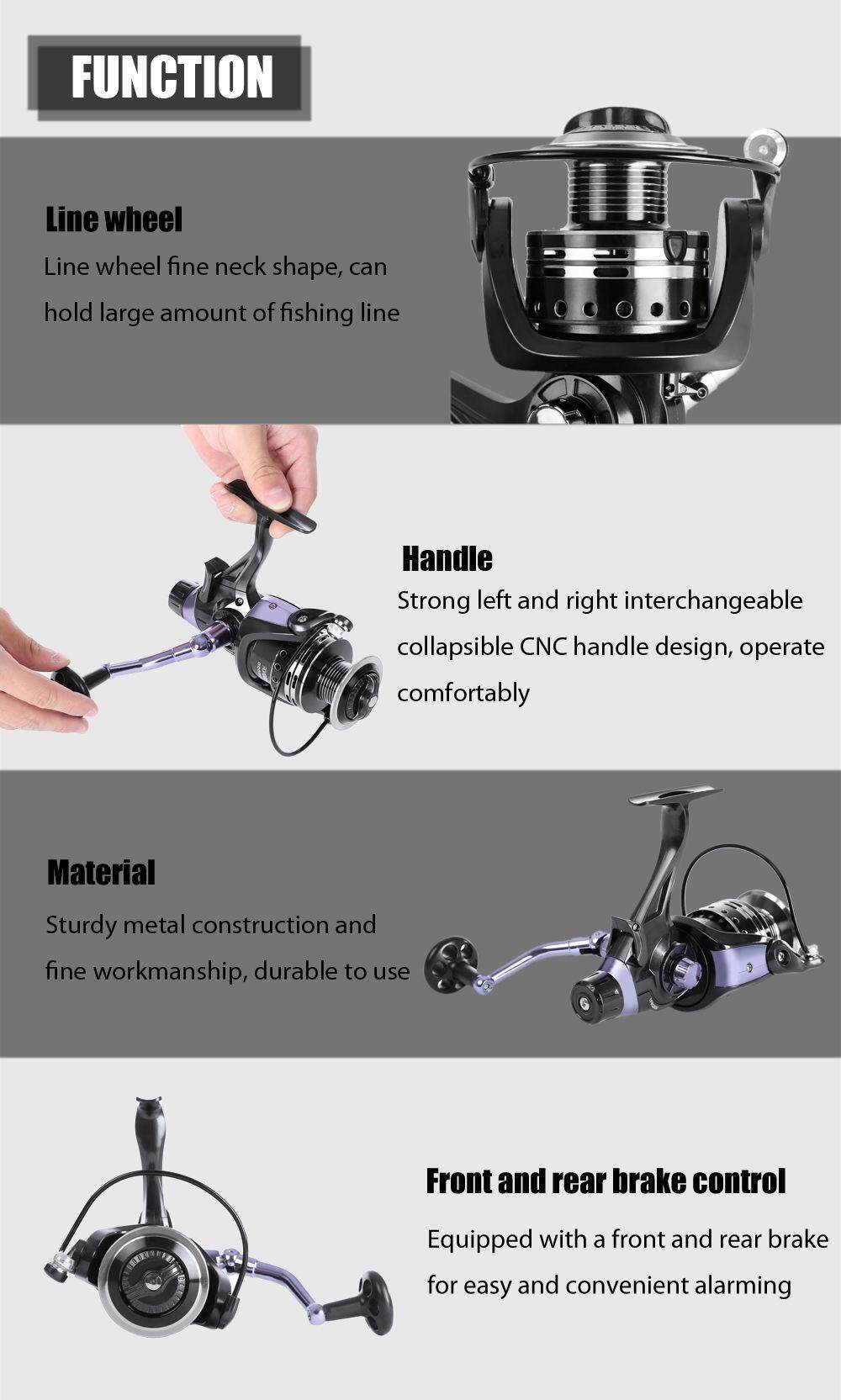 FUNCTION

Line wheel

Line wheel fine neck shape, can hold large amount of fishing line

Handle

Strong left and right interchangeable collapsible CNC handle design, operate comfortably

Material

Sturdy metal construction and fine workmanship, durable to use

Front and rear brake control

Equipped with a front and rear brake for easy and convenient alarming