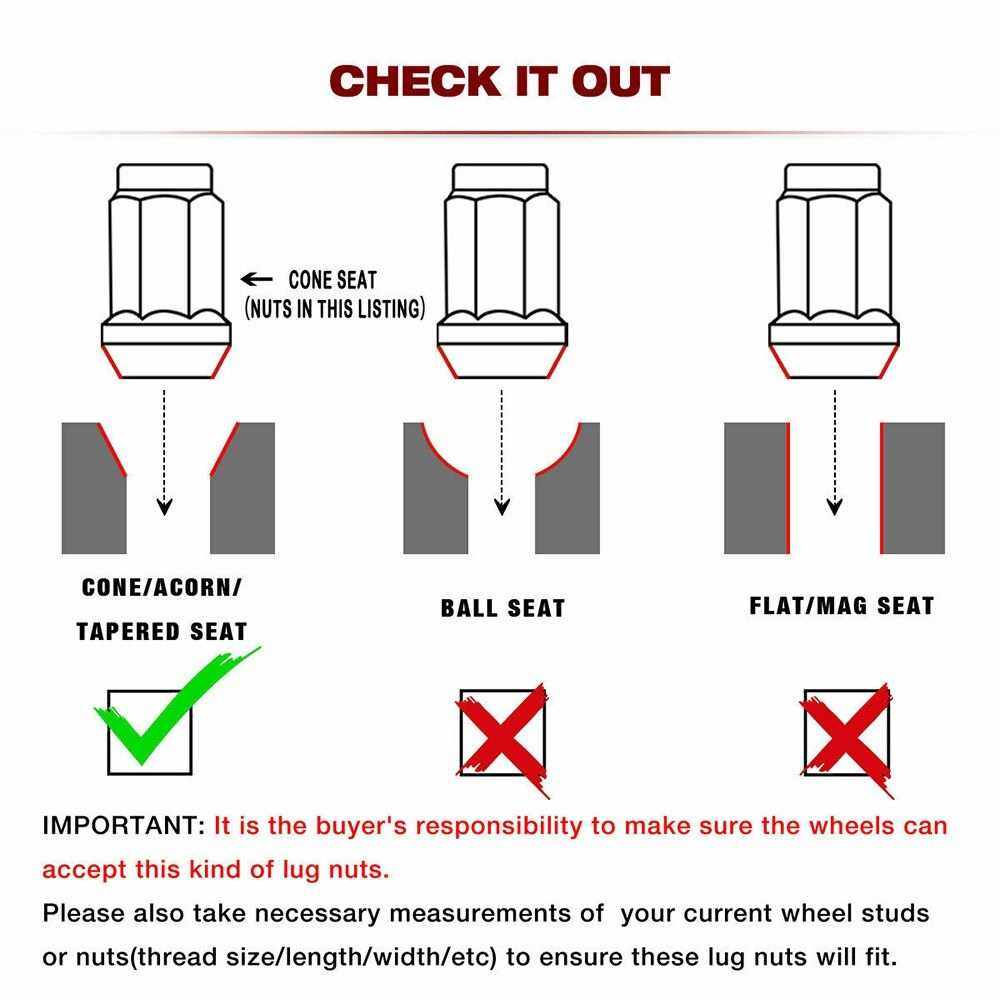 CHECK IT OUT

← CONE SEAT
(NUTS IN THIS LISTING)

CONE/ACORN/
TAPERED SEAT

BALL SEAT

FLAT/MAG SEAT

IMPORTANT: It is the buyer's responsibility to make sure the wheels can accept this kind of lug nuts.
Please also take necessary measurements of your current wheel studs or nuts(thread size/length/width/etc) to ensure these lug nuts will fit.