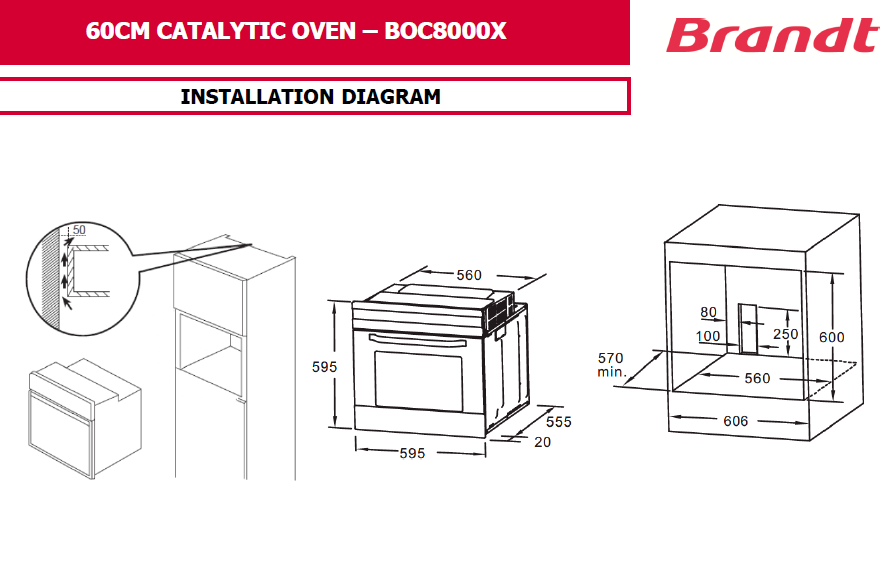 60CM CATALYTIC OVEN – BOC8000X

Brandt

INSTALLATION DIAGRAM

50

560

595

595

555

20

80

100

250

600

570 min.

560

606