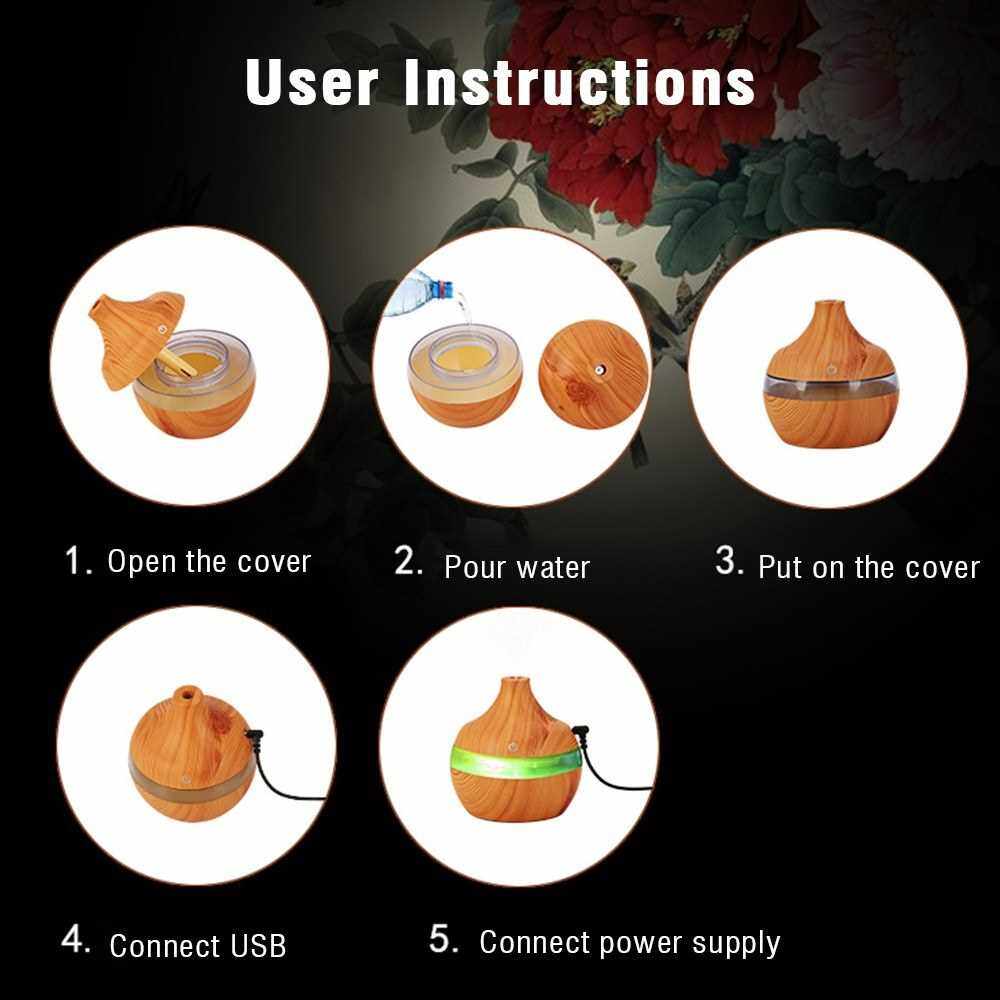 User Instructions

1. Open the cover

2. Pour water

3. Put on the cover

4. Connect USB

5. Connect power supply