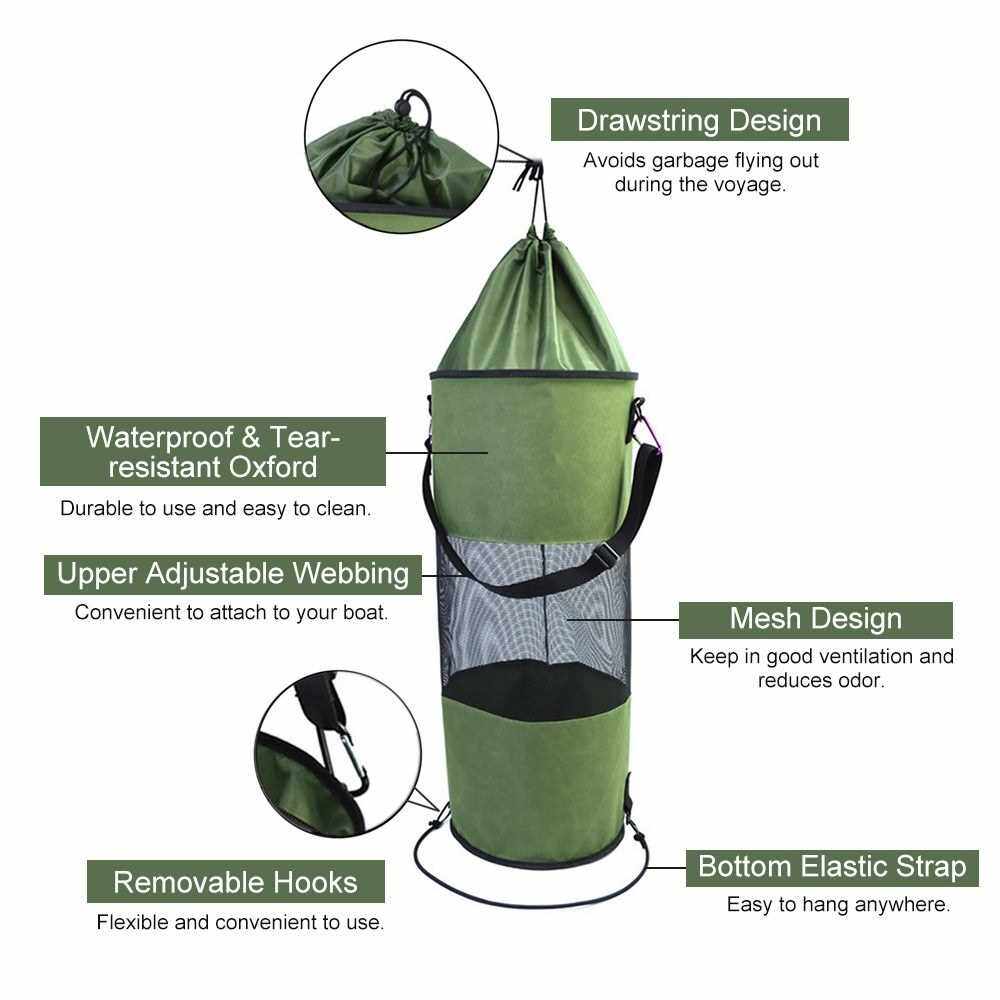 Drawstring Design
Avoids garbage flying out during the voyage.

Waterproof & Tear-resistant Oxford
Durable to use and easy to clean.

Upper Adjustable Webbing
Convenient to attach to your boat.

Mesh Design
Keep in good ventilation and reduces odor.

Removable Hooks
Flexible and convenient to use.

Bottom Elastic Strap
Easy to hang anywhere.