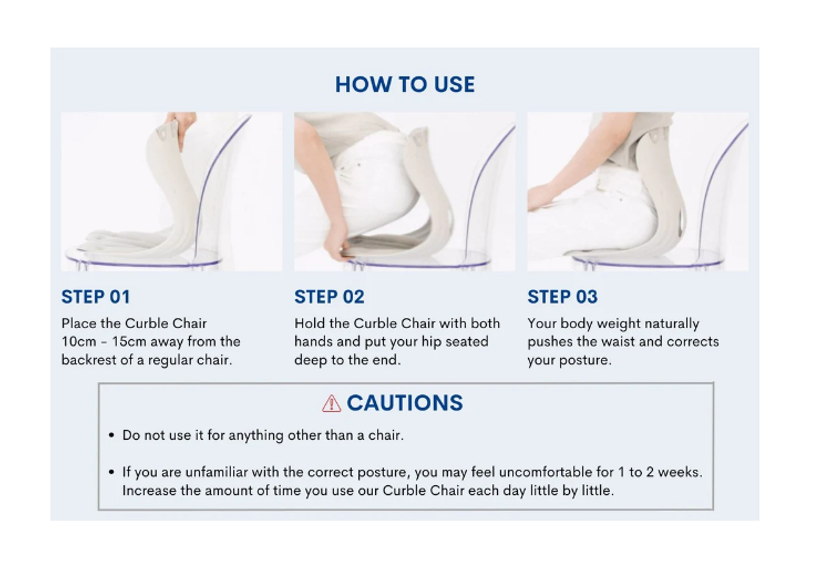 HOW TO USE

STEP 01

Place the Curble Chair 10cm - 15cm away from the backrest of a regular chair.

STEP 02

Hold the Curble Chair with both hands and put your hip seated deep to the end.

STEP 03

Your body weight naturally pushes the waist and corrects your posture.

CAUTIONS

• Do not use it for anything other than a chair.

• If you are unfamiliar with the correct posture, you may feel uncomfortable for 1 to 2 weeks. Increase the amount of time you use our Curble Chair each day little by little.