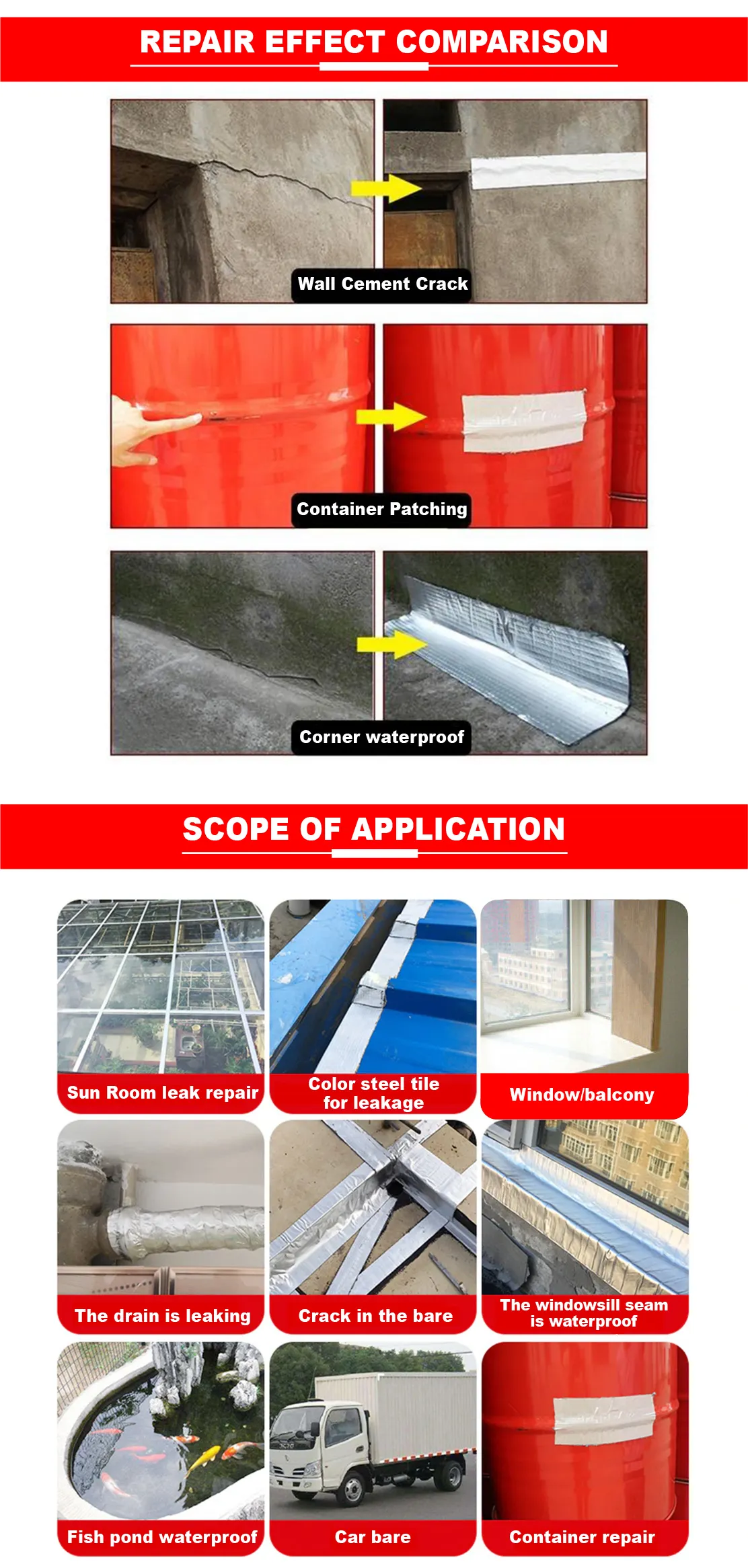 REPAIR EFFECT COMPARISON

Wall Cement Crack

Container Patching

Corner waterproof

SCOPE OF APPLICATION

Sun Room leak repair

Color steel tile for leakage

Window/balcony

The drain is leaking

Crack in the bare

The windowsill seam is waterproof

Fish pond waterproof

Car bare

Container repair