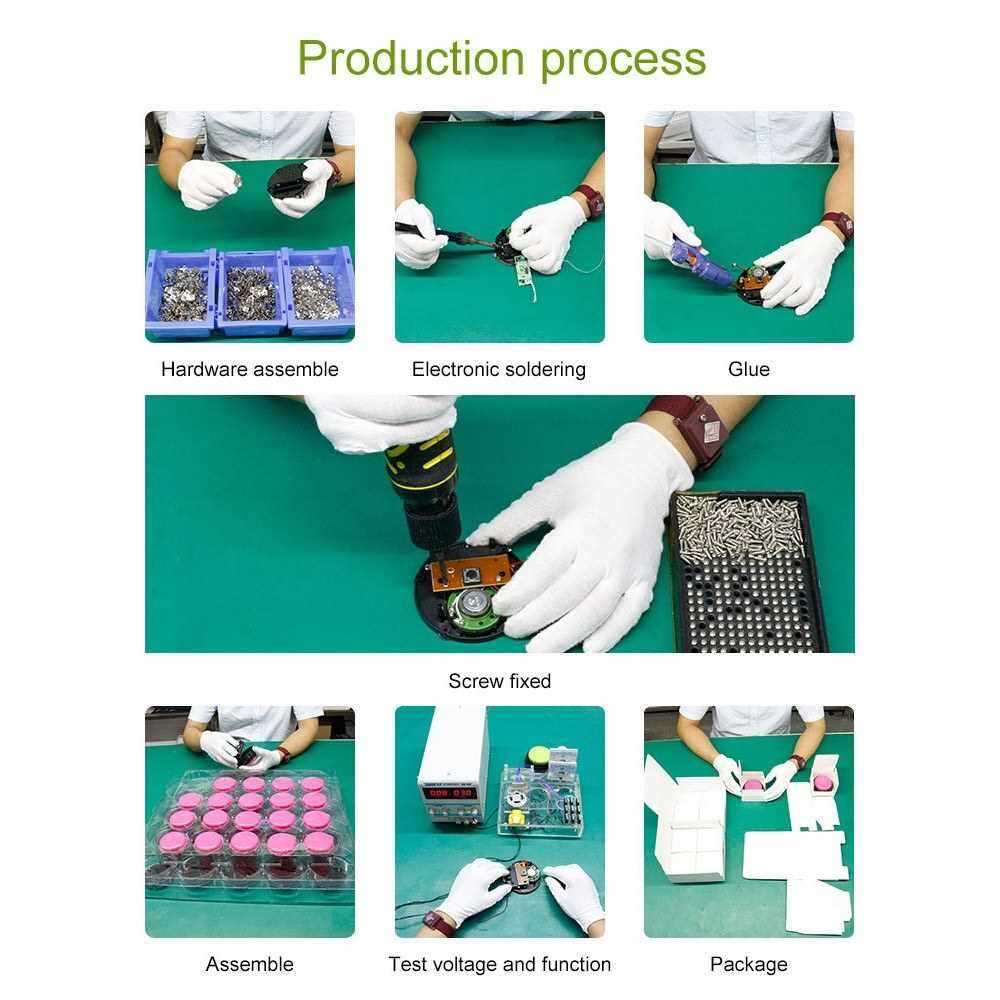 Production process

Hardware assemble

Electronic soldering

Glue

Screw fixed

Assemble

Test voltage and function

Package